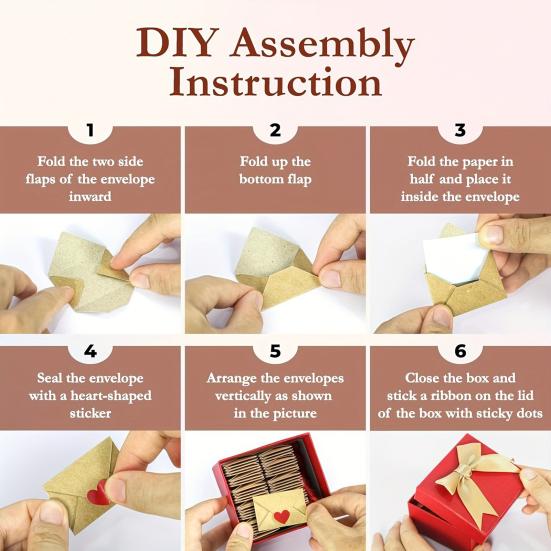 DIY Assembly Instruction

1
Fold the two side flaps of the envelope inward

2
Fold up the bottom flap

3
Fold the paper in half and place it inside the envelope

4
Seal the envelope with a heart-shaped sticker

5
Arrange the envelopes vertically as shown in the picture

6
Close the box and stick a ribbon on the lid of the box with sticky dots