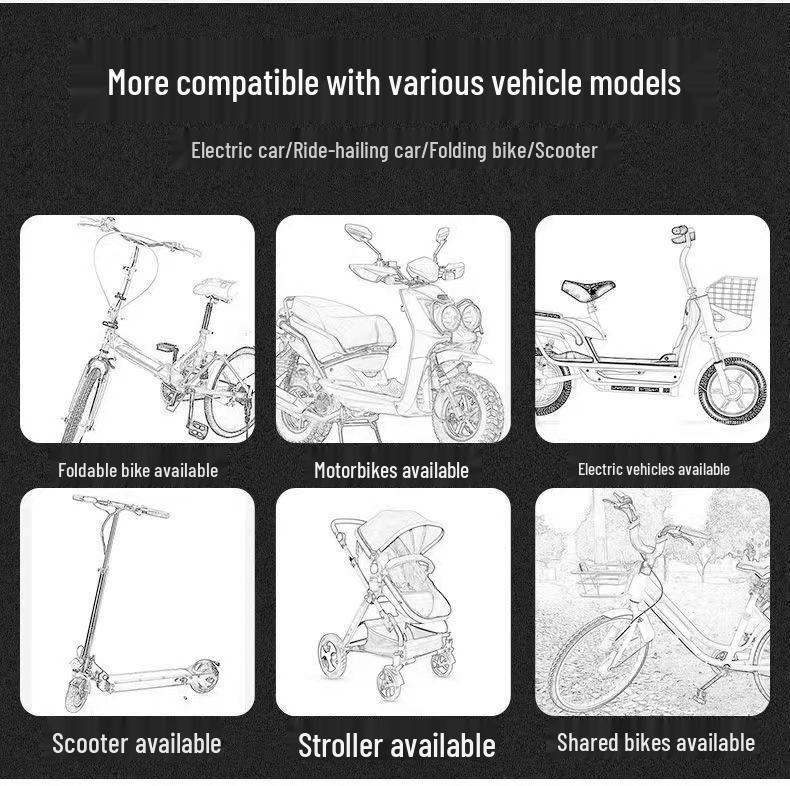 More compatible with various vehicle models

Electric car/Ride-hailing car/Folding bike/Scooter

Foldable bike available

Motorbikes available

Electric vehicles available

Scooter available

Stroller available

Shared bikes available