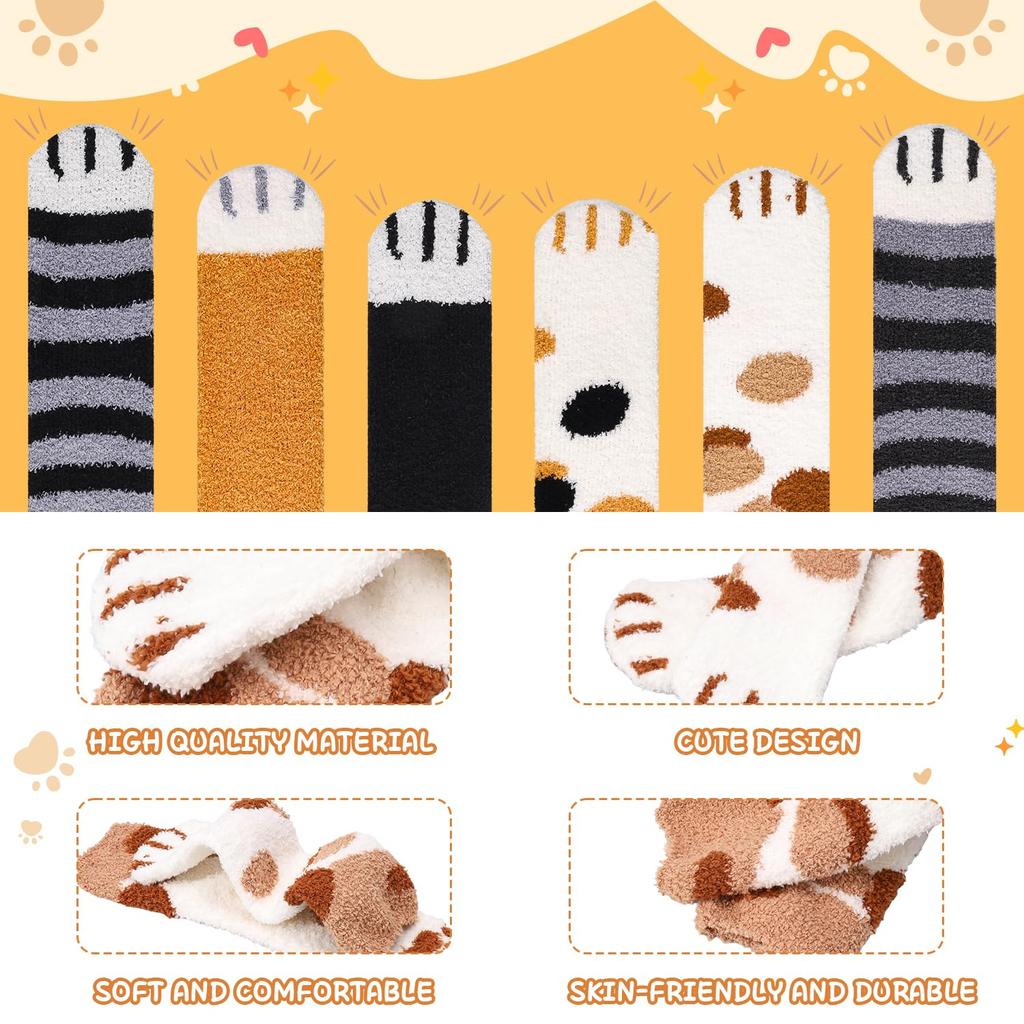 HIGH QUALITY MATERIAL

CUTE DESIGN

SOFT AND COMFORTABLE

SKIN-FRIENDLY AND DURABLE