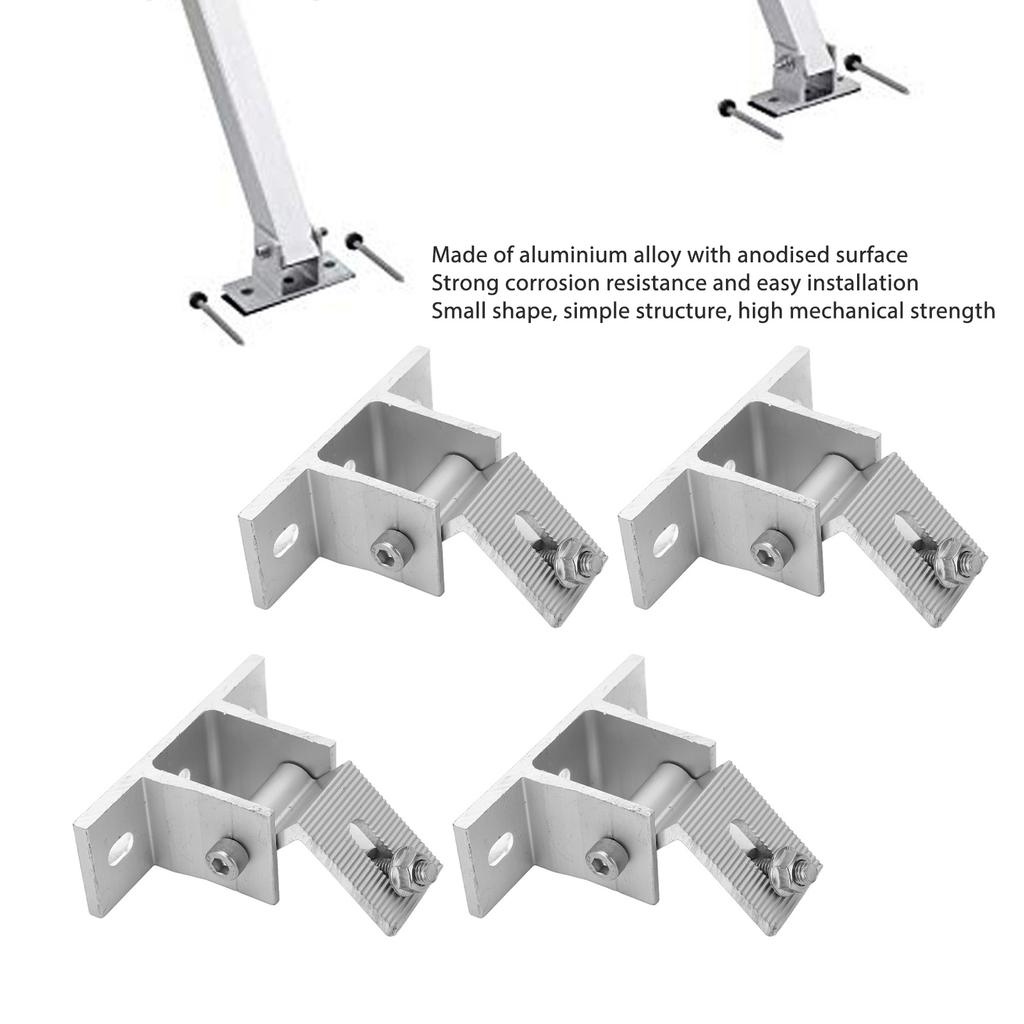 Made of aluminium alloy with anodised surface
Strong corrosion resistance and easy installation
Small shape, simple structure, high mechanical strength