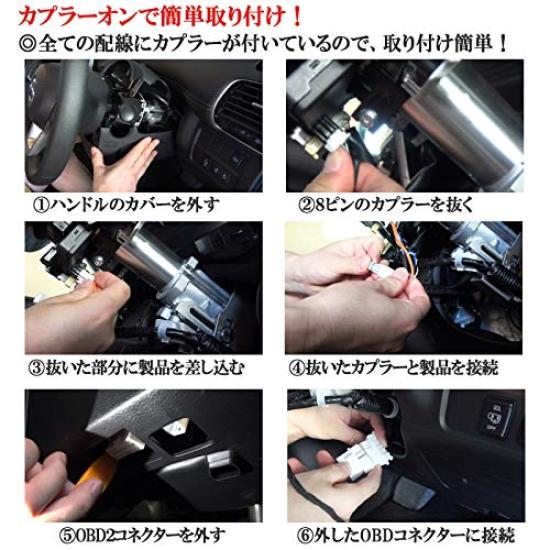 カプラーオンで簡単取り付け！
◎全ての配線にカプラーが付いているので、取り付け簡単！

①ハンドルのカバーを外す

②8ピンのカプラーを抜く

③抜いた部分に製品を差し込む

④抜いたカプラーと製品を接続

⑤OBD2コネクターを外す

⑥外したOBDコネクターに接続