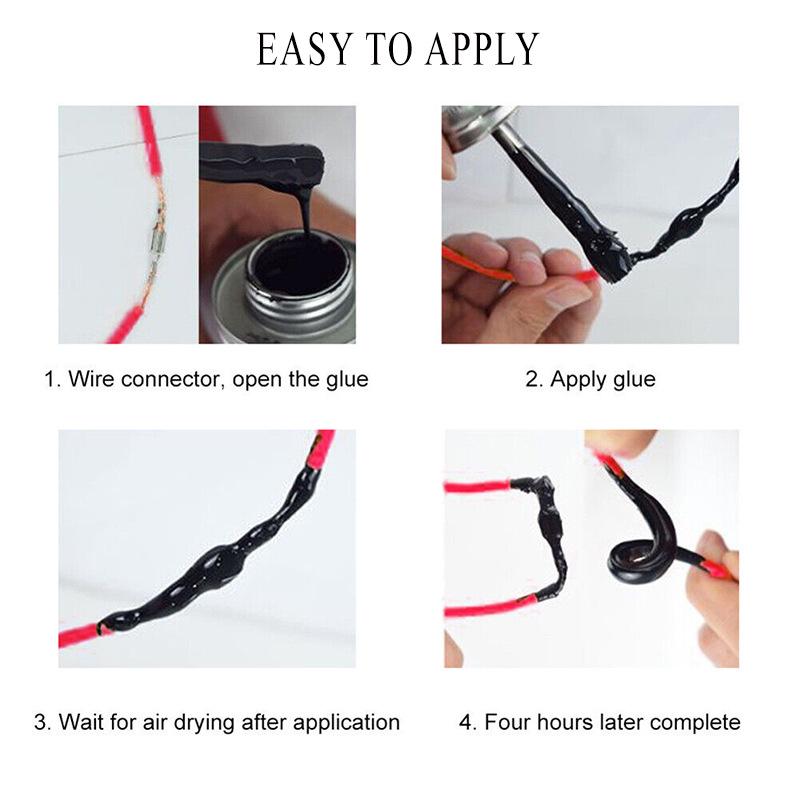 EASY TO APPLY

1. Wire connector, open the glue

2. Apply glue

3. Wait for air drying after application

4. Four hours later complete