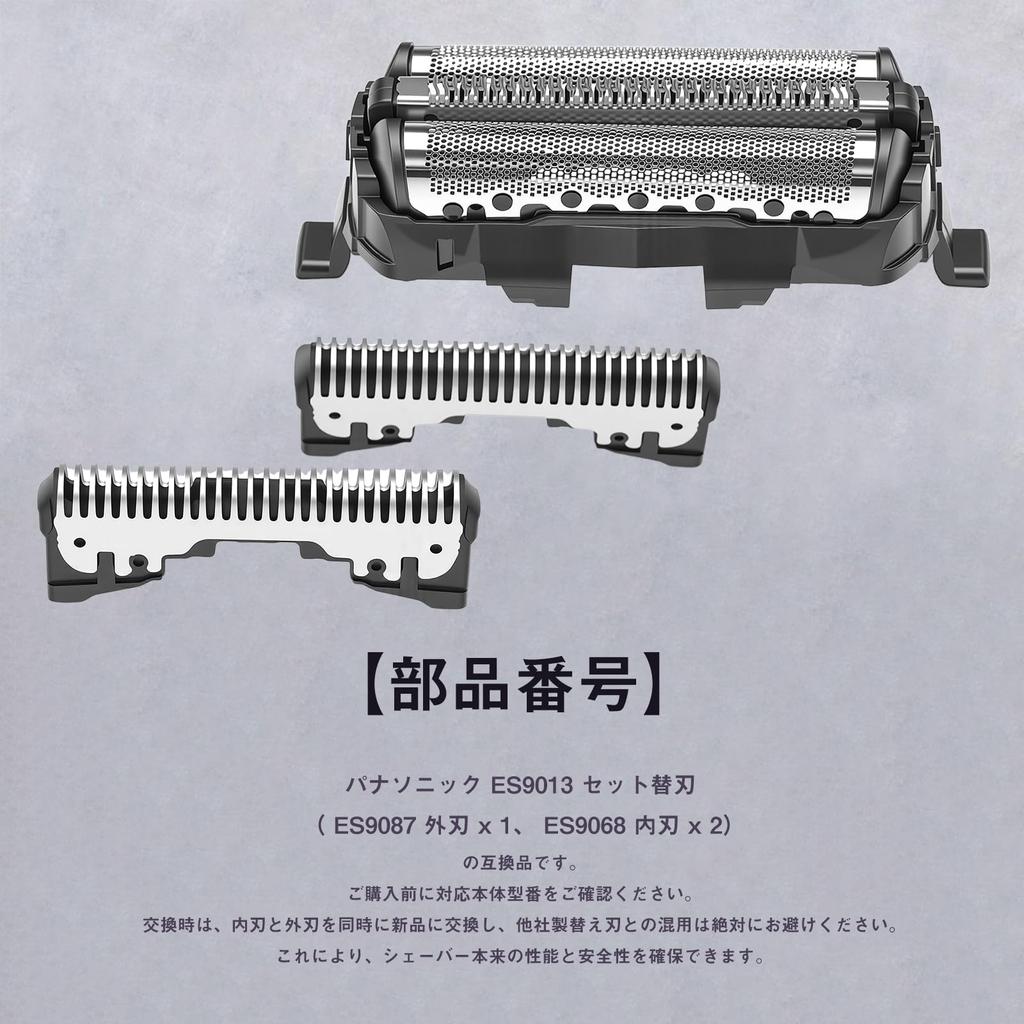 【部品番号】

パナソニック ES9013 セット替刃

（ ES9087 外刃 x 1、 ES9068 内刃 x 2）

の互換品です。

ご購入前に対応本体型番をご確認ください。

交換時は、内刃と外刃を同時に新品に交換し、他社製替え刃との混用は絶対にお避けください。

これにより、シェーバー本来の性能と安全性を確保できます。