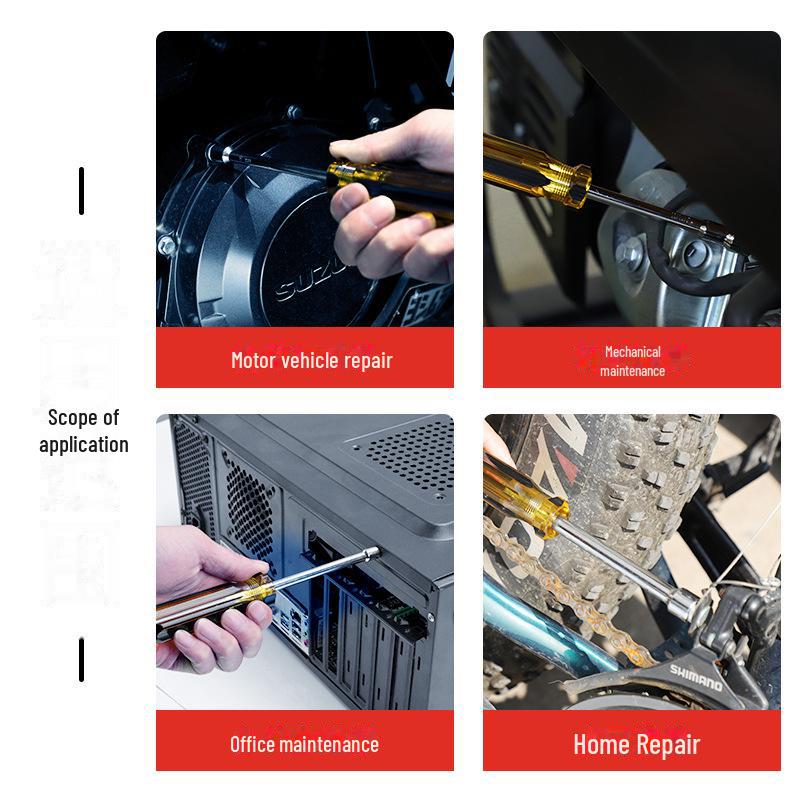 Scope of application

SUZU

Motor vehicle repair

Mechanical maintenance

Office maintenance

SHIMANO

Home Repair