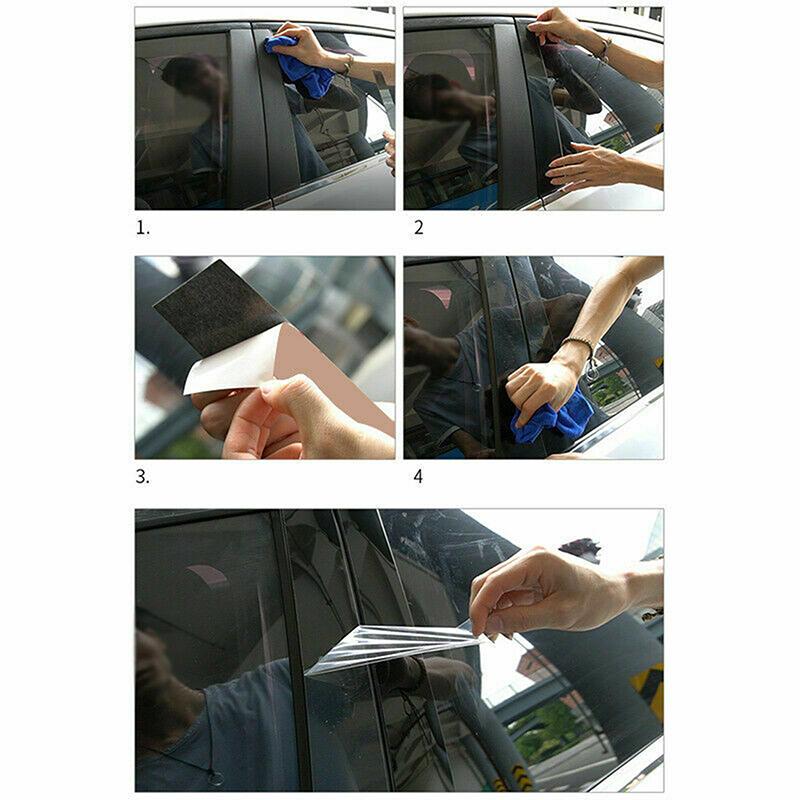 1.

2

3.

4