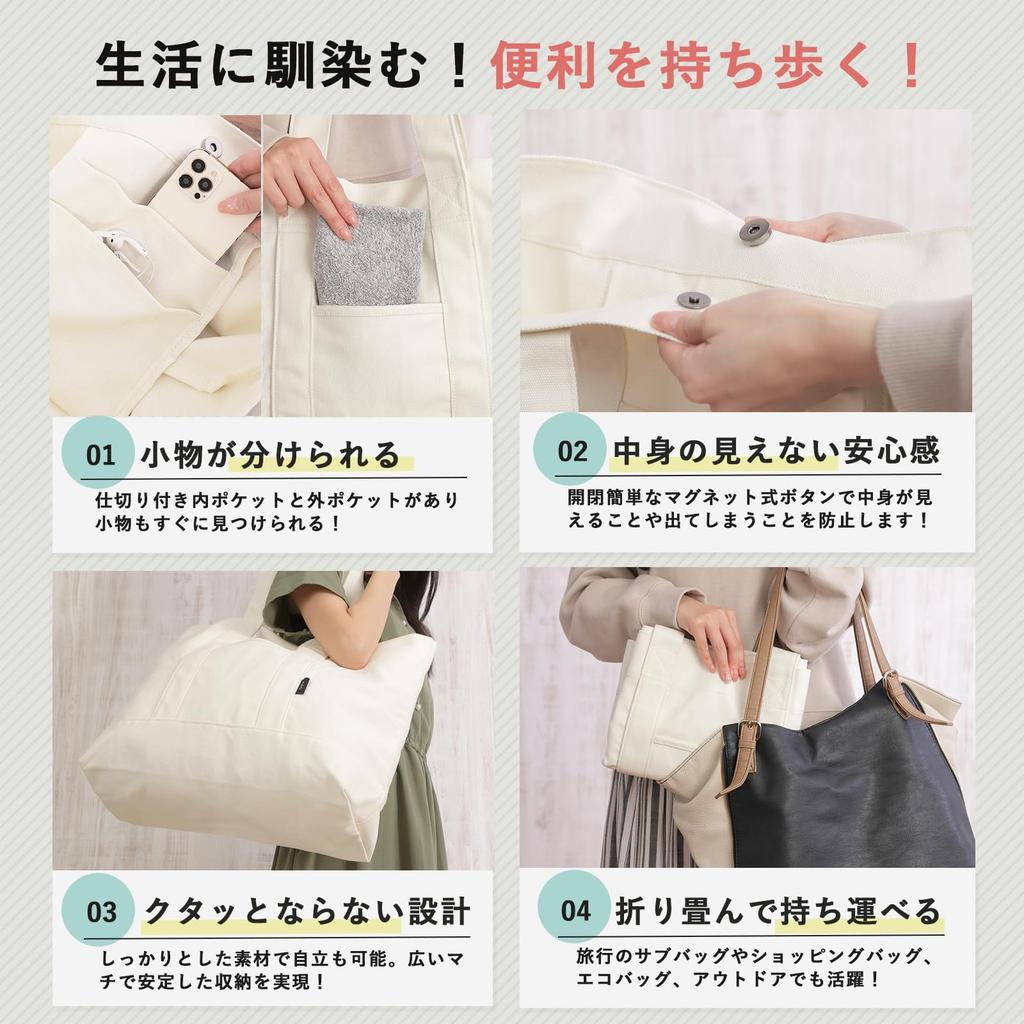 生活に馴染む！便利を持ち歩く！

01 小物が分けられる

仕切り付き内ポケットと外ポケットがあり小物もすぐに見つけられる！

02 中身の見えない安心感

開閉簡単なマグネット式ボタンで中身が見えることや出てしまうことを防止します！

03 クタッとならない設計

しっかりとした素材で自立も可能。広いマチで安定した収納を実現！

04 折り畳んで持ち運べる

旅行のサブバッグやショッピングバッグ、エコバッグ、アウトドアでも活躍！