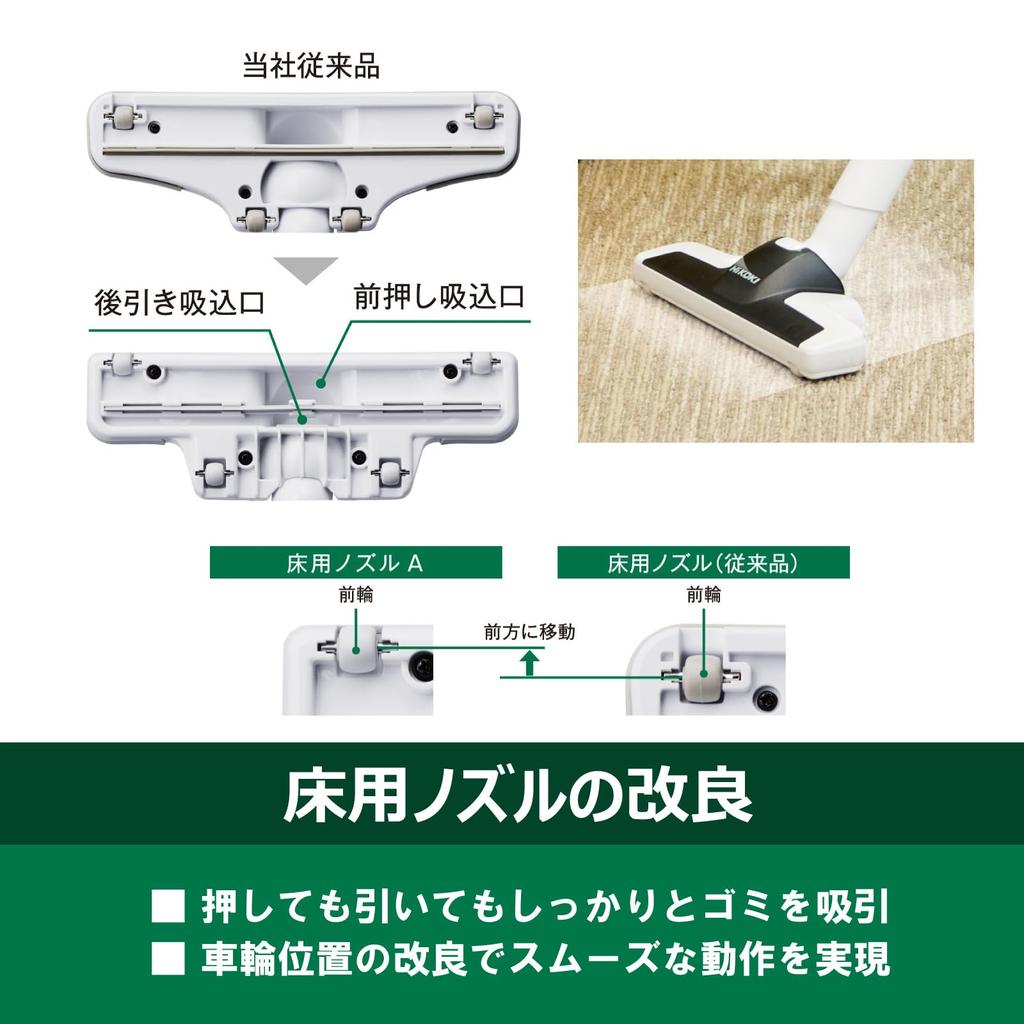 当社従来品

後引き吸込口

前押し吸込口

HiKOKI

床用ノズル A

前輪

前方に移動

床用ノズル（従来品）

前輪

床用ノズルの改良

■ 押しても引いてもしっかりとゴミを吸引
■ 車輪位置の改良でスムーズな動作を実現