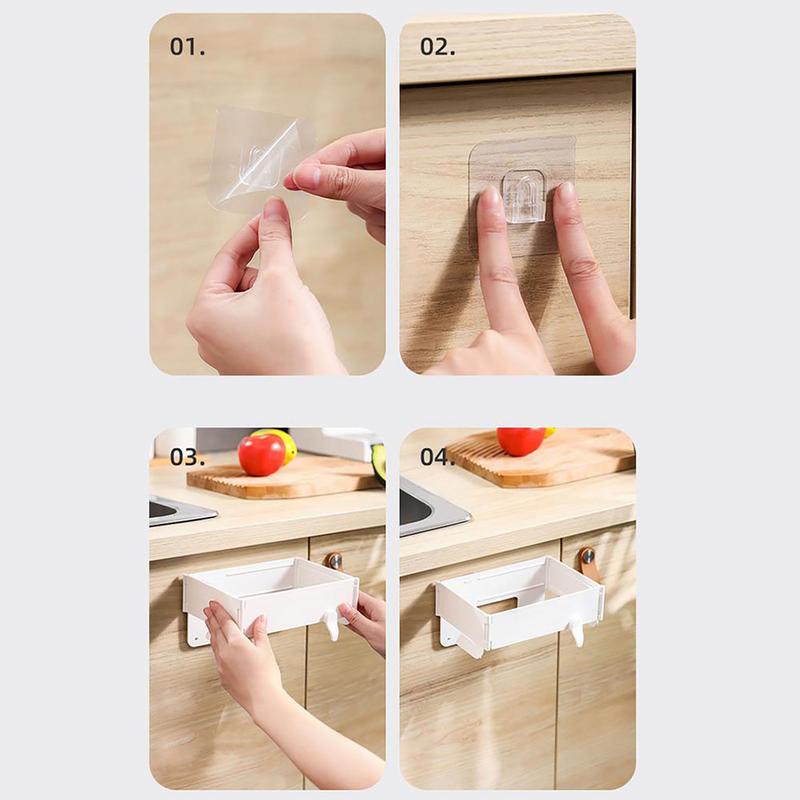 01.

02.

03.

04.