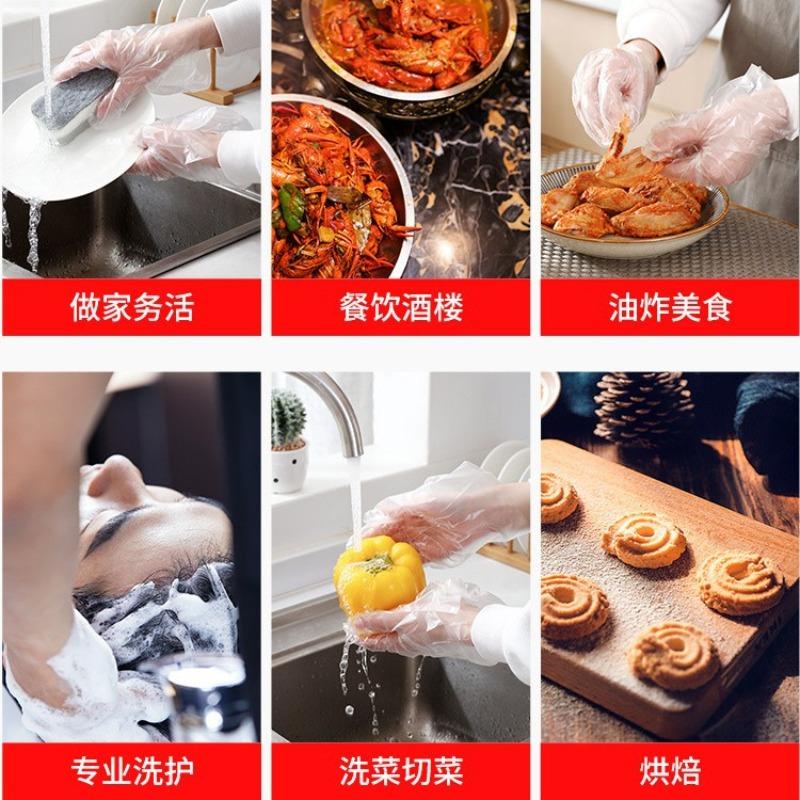 做家务活

餐饮酒楼

油炸美食

专业洗护

洗菜切菜

烘焙