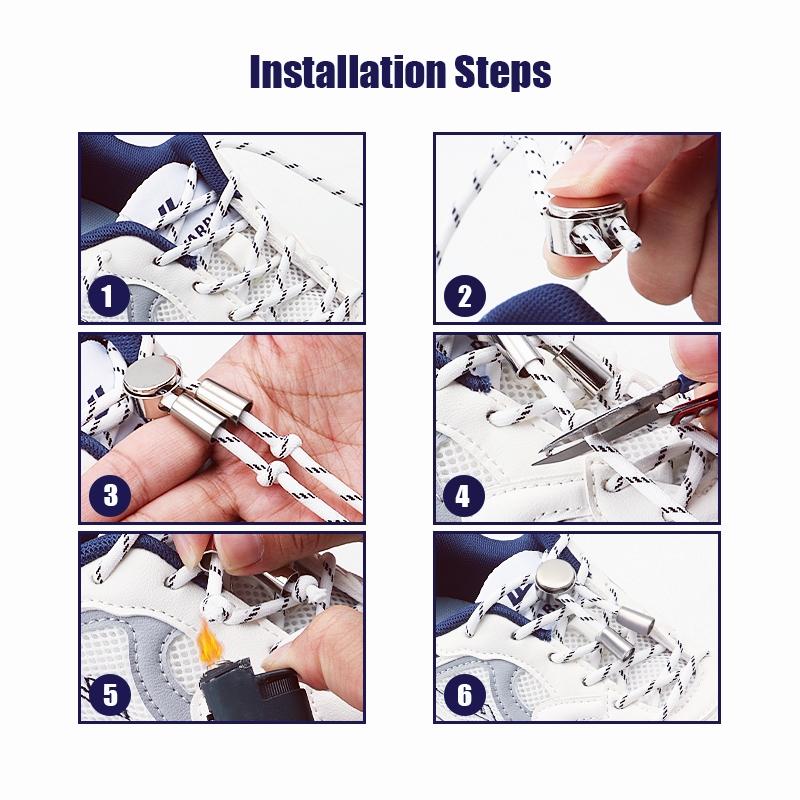 Installation Steps

1

2

3

4

5

6