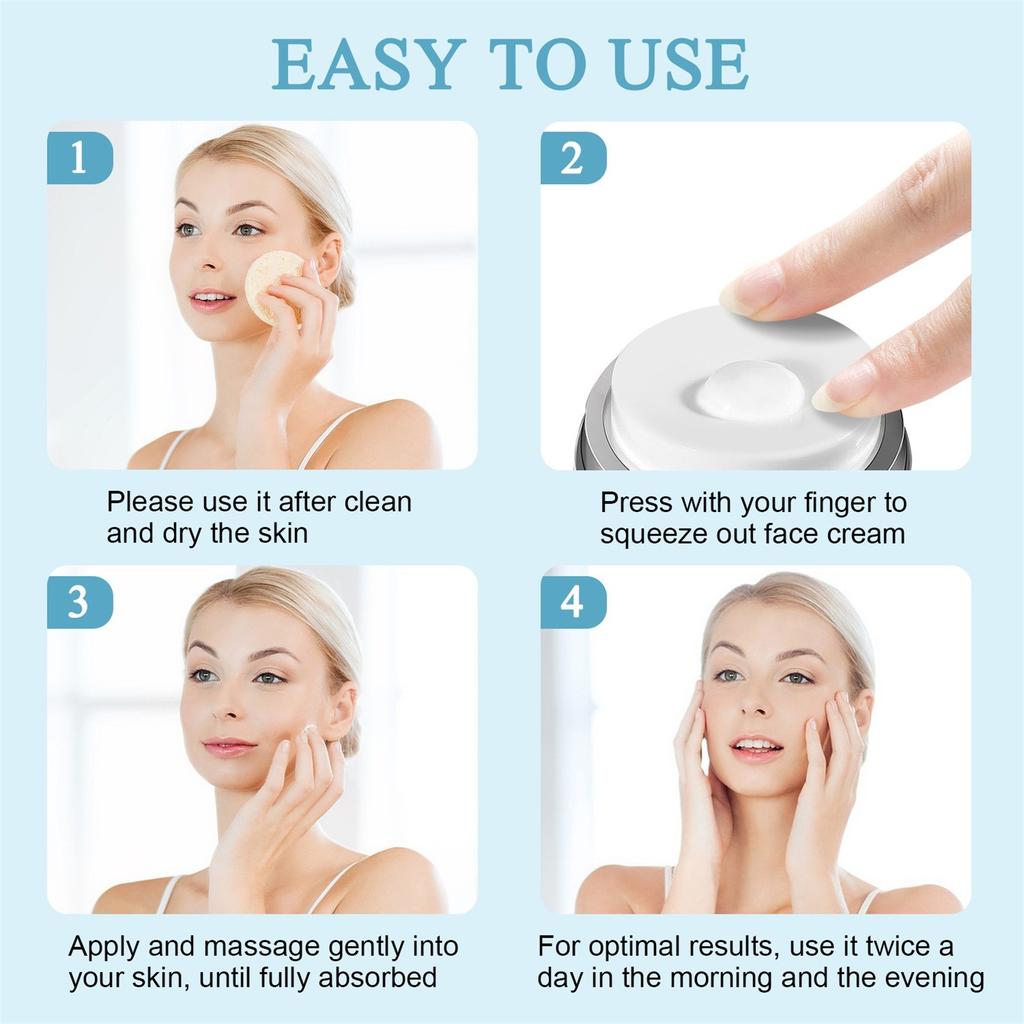 EASY TO USE

1

Please use it after clean and dry the skin

2

Press with your finger to squeeze out face cream

3

Apply and massage gently into your skin, until fully absorbed

4

For optimal results, use it twice a day in the morning and the evening