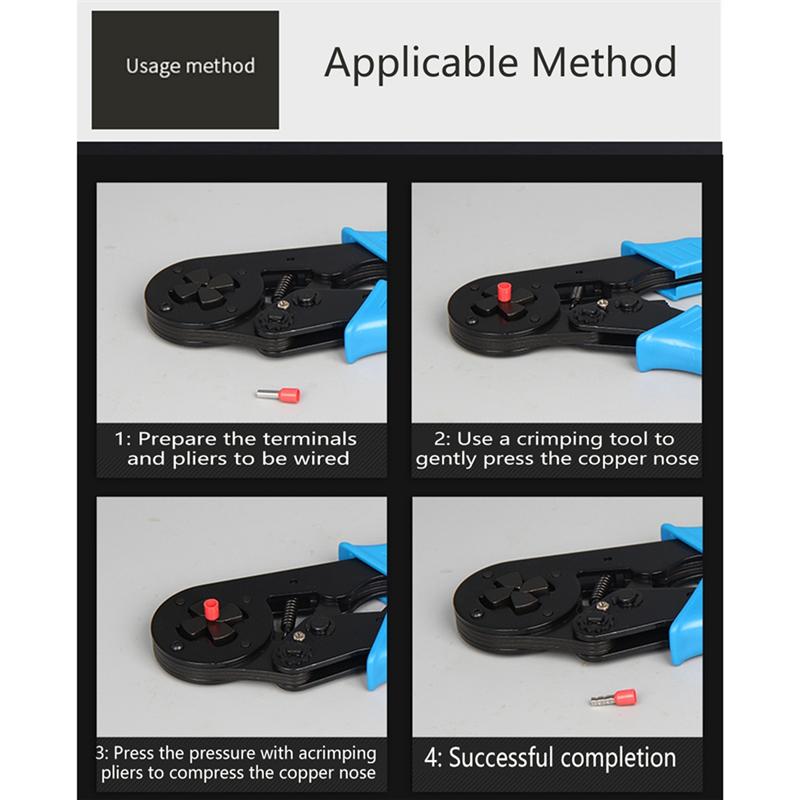 Usage method

Applicable Method

1: Prepare the terminals and pliers to be wired

2: Use a crimping tool to gently press the copper nose

3: Press the pressure with acrimping pliers to compress the copper nose

4: Successful completion