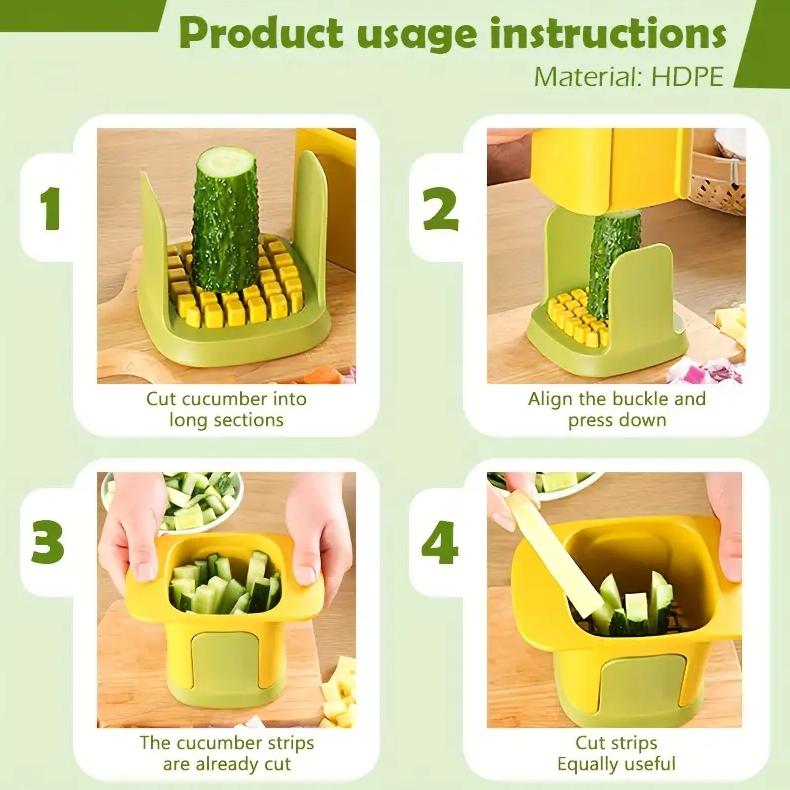 Product usage instructions
Material: HDPE

1
Cut cucumber into long sections

2
Align the buckle and press down

3
The cucumber strips are already cut

4
Cut strips Equally useful