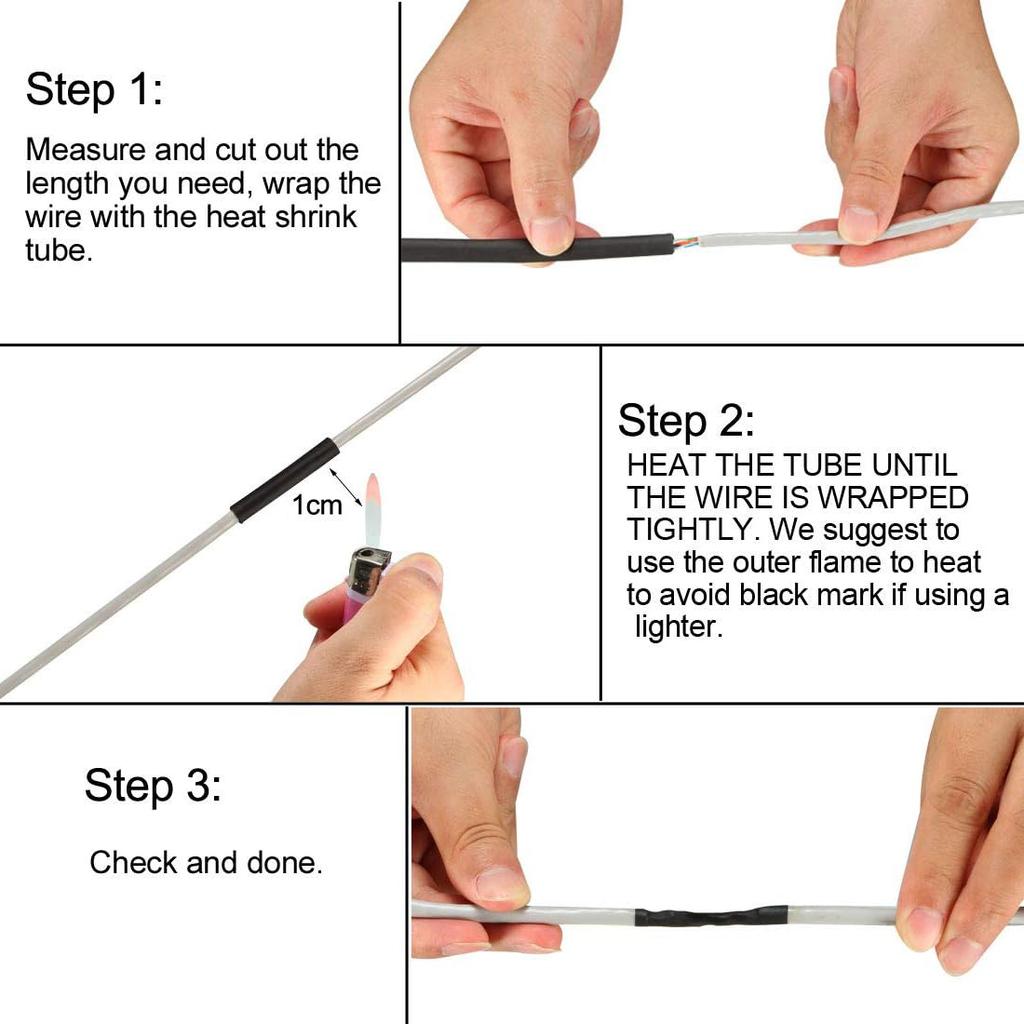 Step 1:

Measure and cut out the length you need, wrap the wire with the heat shrink tube.

1cm

Step 2:

HEAT THE TUBE UNTIL THE WIRE IS WRAPPED TIGHTLY. We suggest to use the outer flame to heat to avoid black mark if using a lighter.

Step 3:

Check and done.