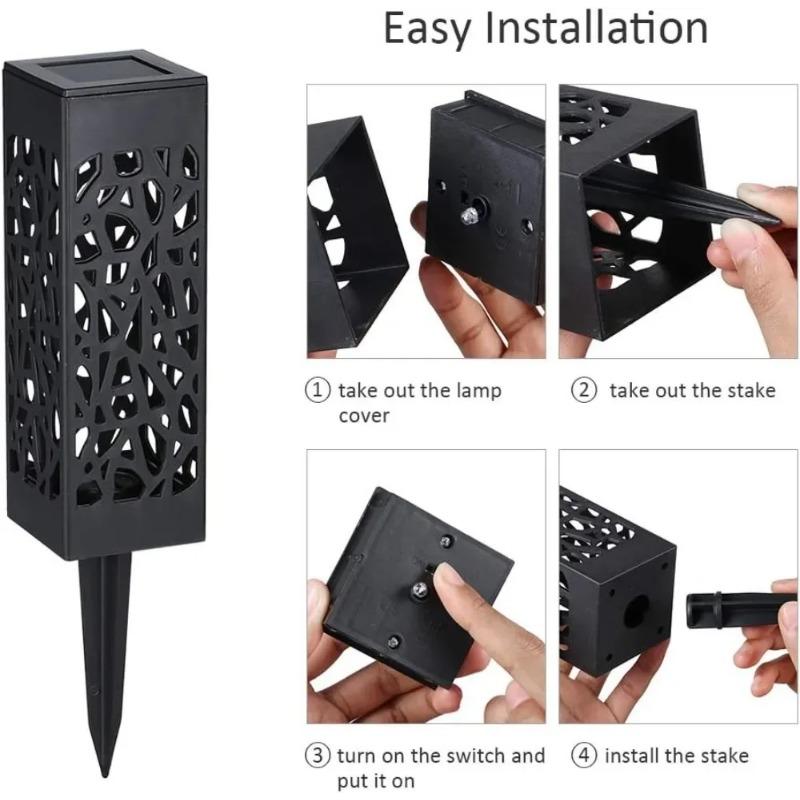 Easy Installation

① take out the lamp cover

② take out the stake

③ turn on the switch and put it on

④ install the stake