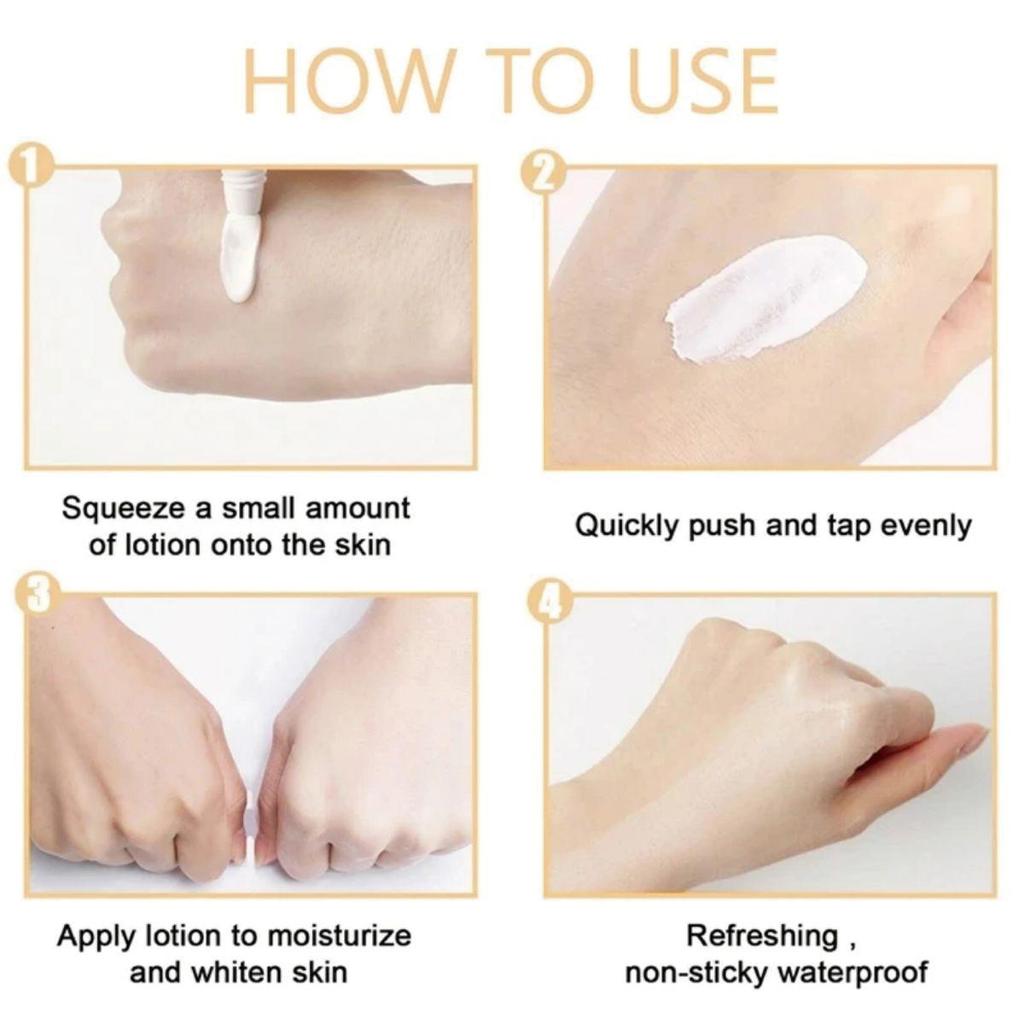 HOW TO USE

1

Squeeze a small amount of lotion onto the skin

2

Quickly push and tap evenly

3

Apply lotion to moisturize and whiten skin

4

Refreshing , non-sticky waterproof