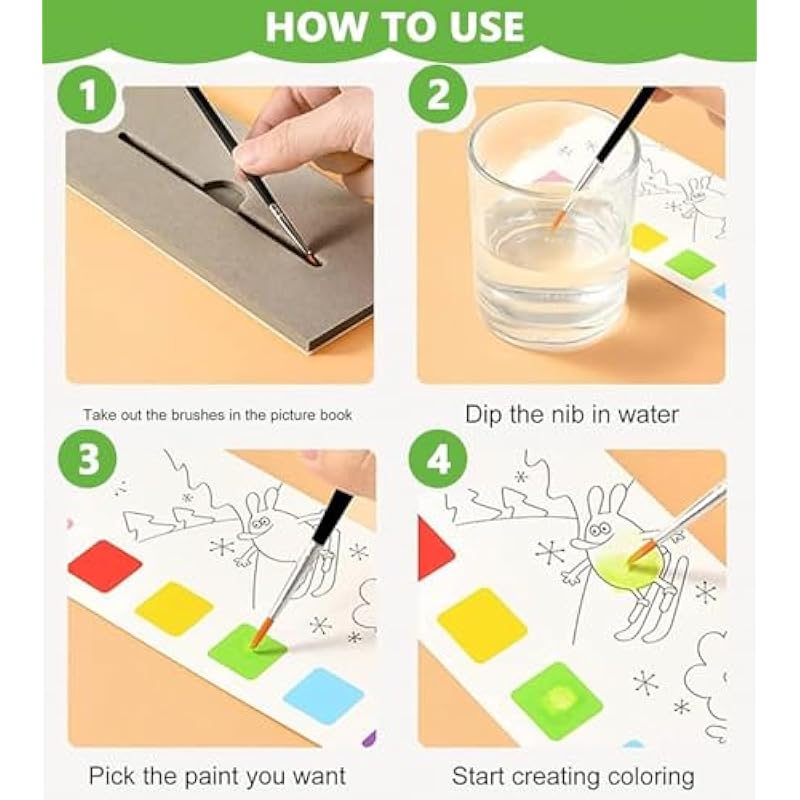 HOW TO USE

1

Take out the brushes in the picture book

2

Dip the nib in water

3

Pick the paint you want

4

Start creating coloring