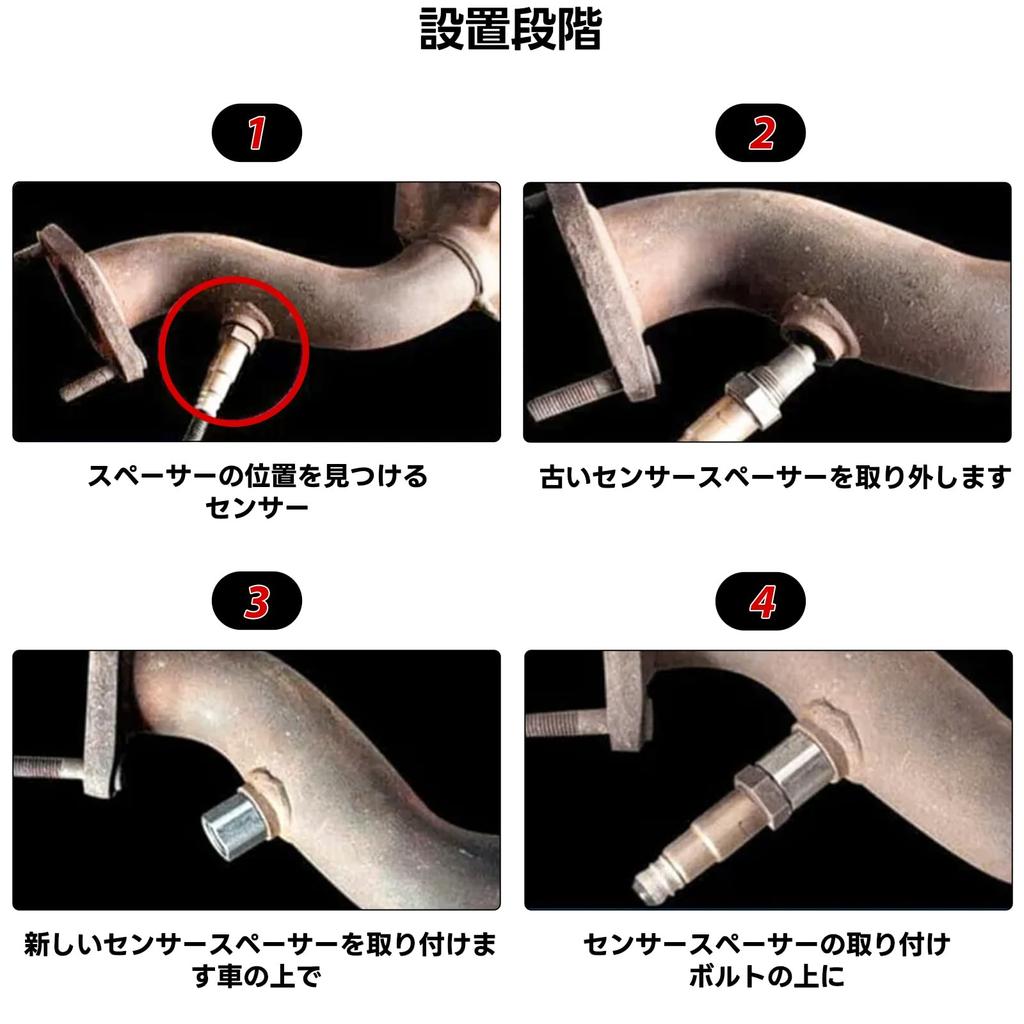 設置段階

1

スペーサーの位置を見つける センサー

2

古いセンサースペーサーを取り外します

3

新しいセンサースペーサーを取り付けます車の上で

4

センサースペーサーの取り付け ボルトの上に