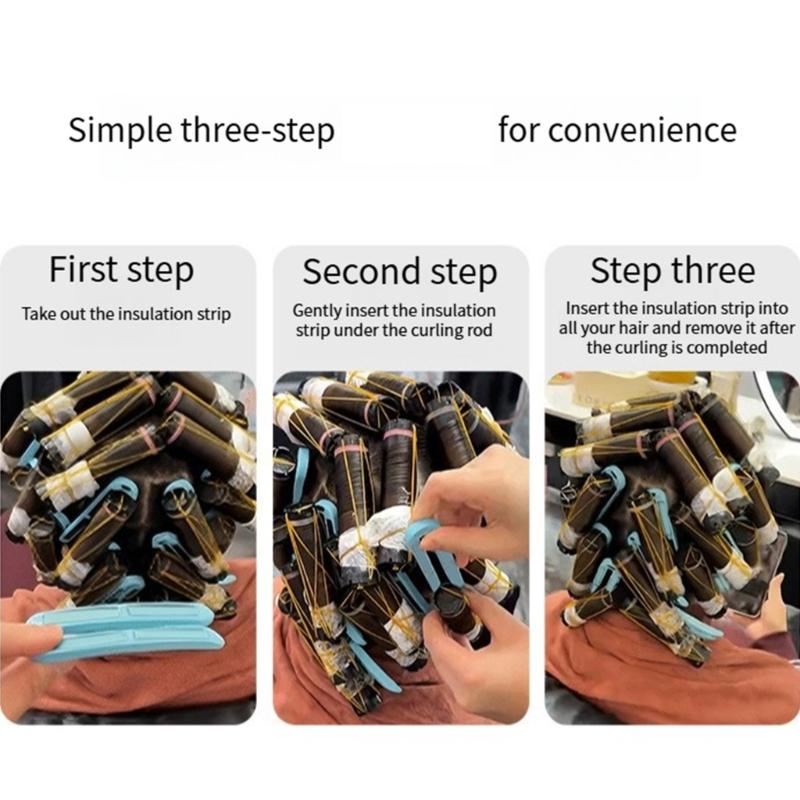 Simple three-step for convenience

First step
Take out the insulation strip

Second step
Gently insert the insulation strip under the curling rod

Step three
Insert the insulation strip into all your hair and remove it after the curling is completed