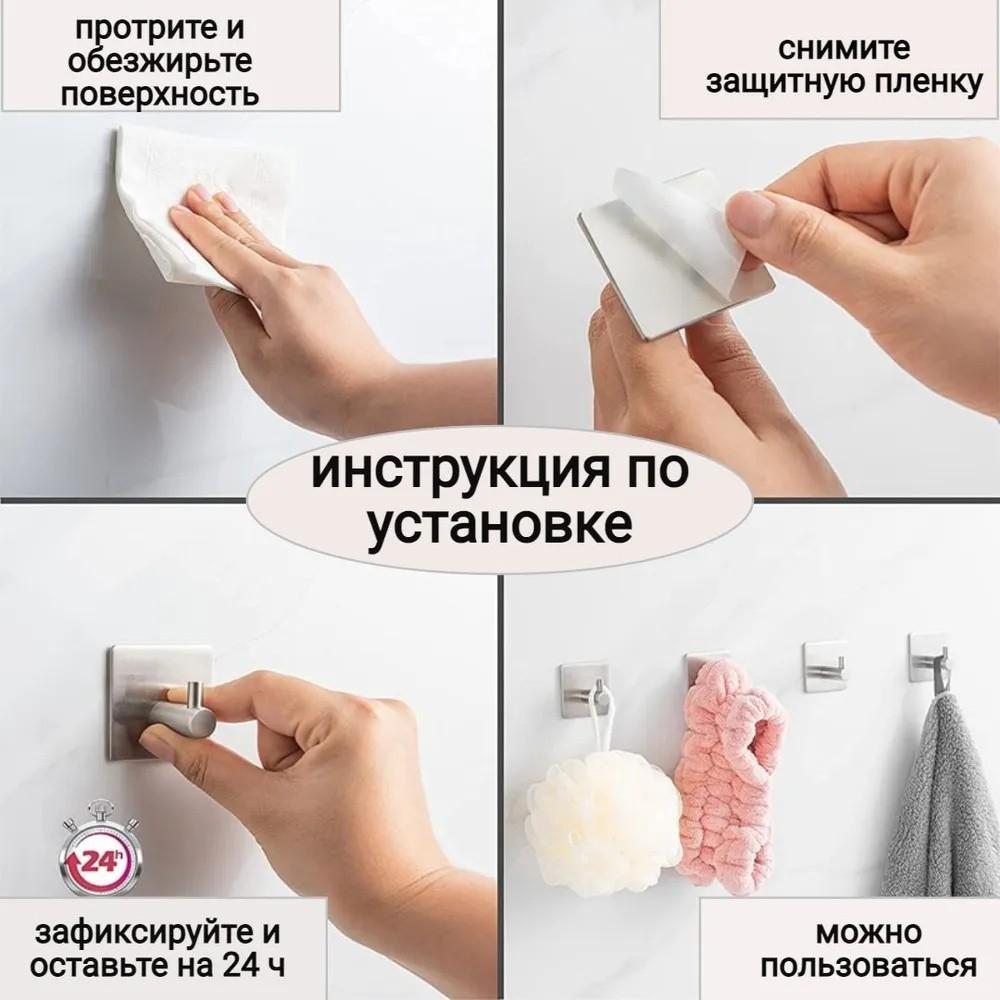 протрите и обезжирьте поверхность

снимите защитную пленку

инструкция по установке

24h

зафиксируйте и оставьте на 24 ч

можно пользоваться