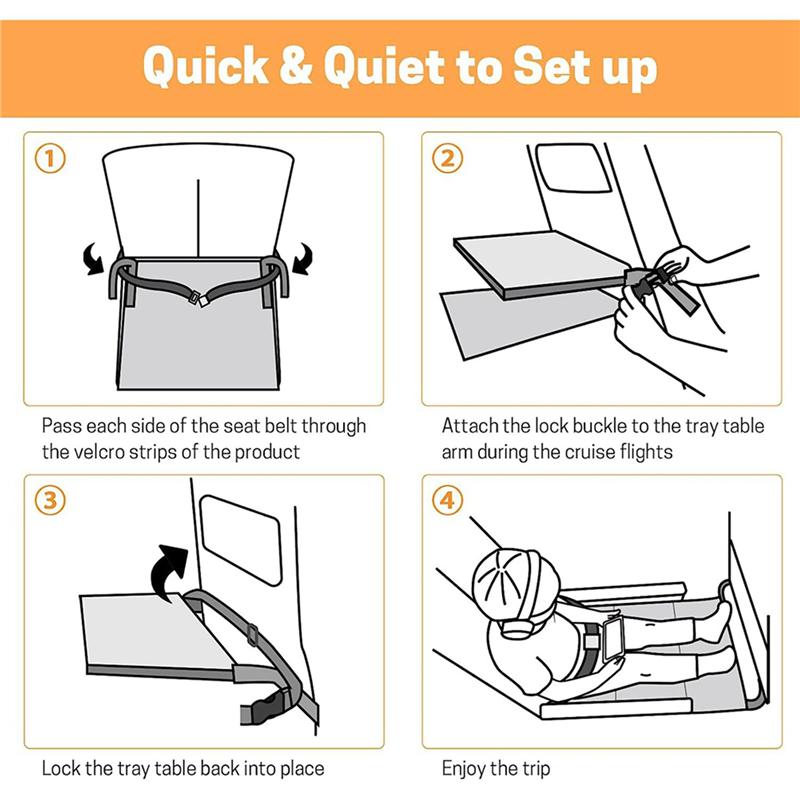 Quick & Quiet to Set up

1

Pass each side of the seat belt through the velcro strips of the product

2

Attach the lock buckle to the tray table arm during the cruise flights

3

Lock the tray table back into place

4

Enjoy the trip