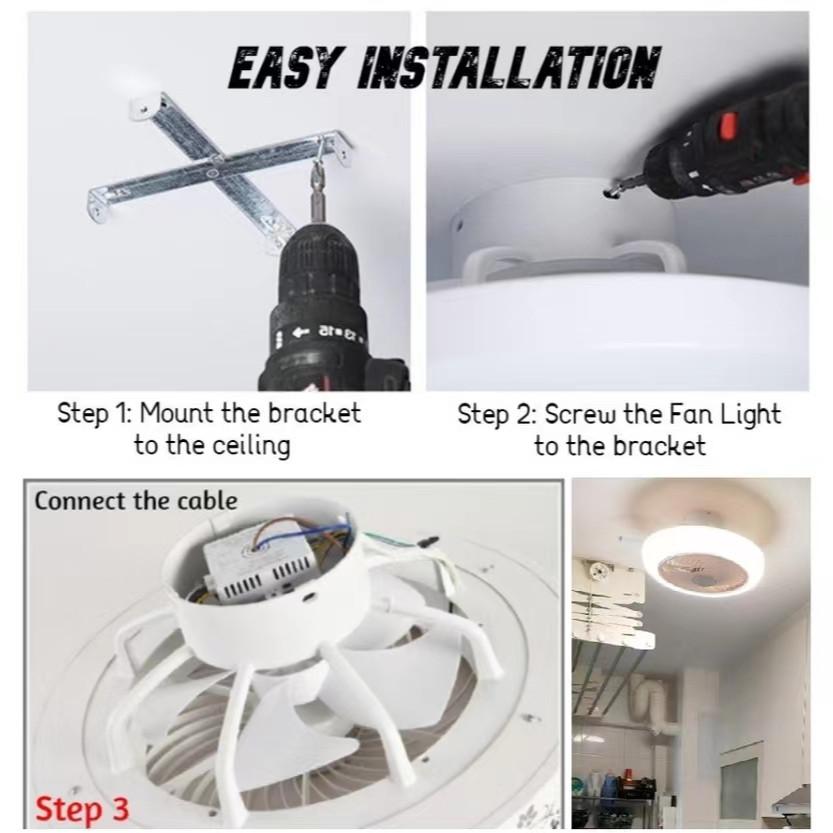 EASY INSTALLATION

Step 1: Mount the bracket to the ceiling

Step 2: Screw the Fan Light to the bracket

Connect the cable

Step 3