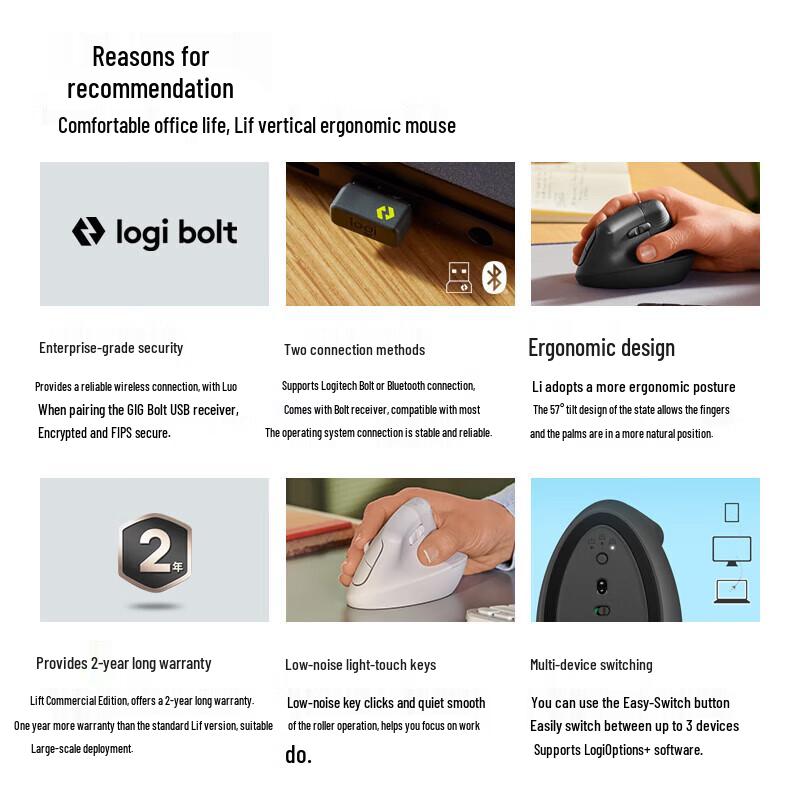 Reasons for recommendation

Comfortable office life, Lif vertical ergonomic mouse

logi bolt

logi

Enterprise-grade security

Provides a reliable wireless connection, with Luo When pairing the GIG Bolt USB receiver, Encrypted and FIPS secure.

Two connection methods

Supports Logitech Bolt or Bluetooth connection, Comes with Bolt receiver, compatible with most The operating system connection is stable and reliable.

Ergonomic design

Li adopts a more ergonomic posture The 57° tilt design of the state allows the fingers and the palms are in a more natural position.

2年

Provides 2-year long warranty

Lift Commercial Edition, offers a 2-year long warranty. One year more warranty than the standard Lif version, suitable Large-scale deployment.

Low-noise light-touch keys

Low-noise key clicks and quiet smooth of the roller operation, helps you focus on work do.

Multi-device switching

You can use the Easy-Switch button Easily switch between up to 3 devices Supports LogiOptions+ software.