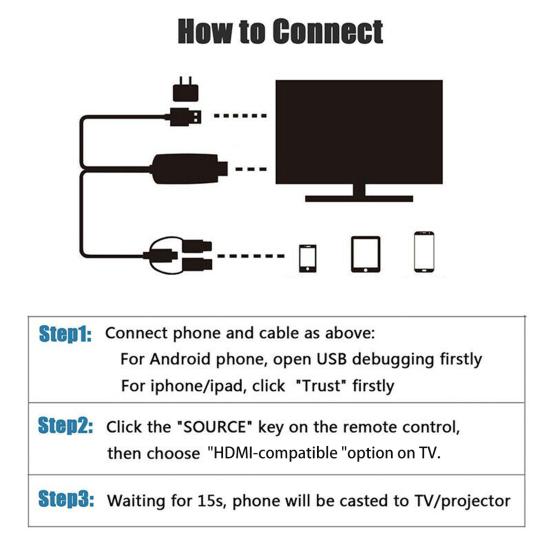 How to Connect

Step1: Connect phone and cable as above:
For Android phone, open USB debugging firstly
For iphone/ipad, click "Trust" firstly

Step2: Click the "SOURCE" key on the remote control, then choose "HDMI-compatible "option on TV.

Step3: Waiting for 15s, phone will be casted to TV/projector