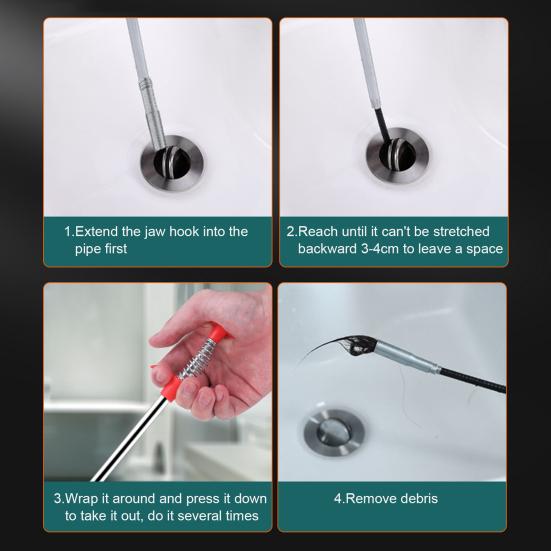 1.Extend the jaw hook into the pipe first

2.Reach until it can't be stretched backward 3-4cm to leave a space

3.Wrap it around and press it down to take it out, do it several times

4.Remove debris