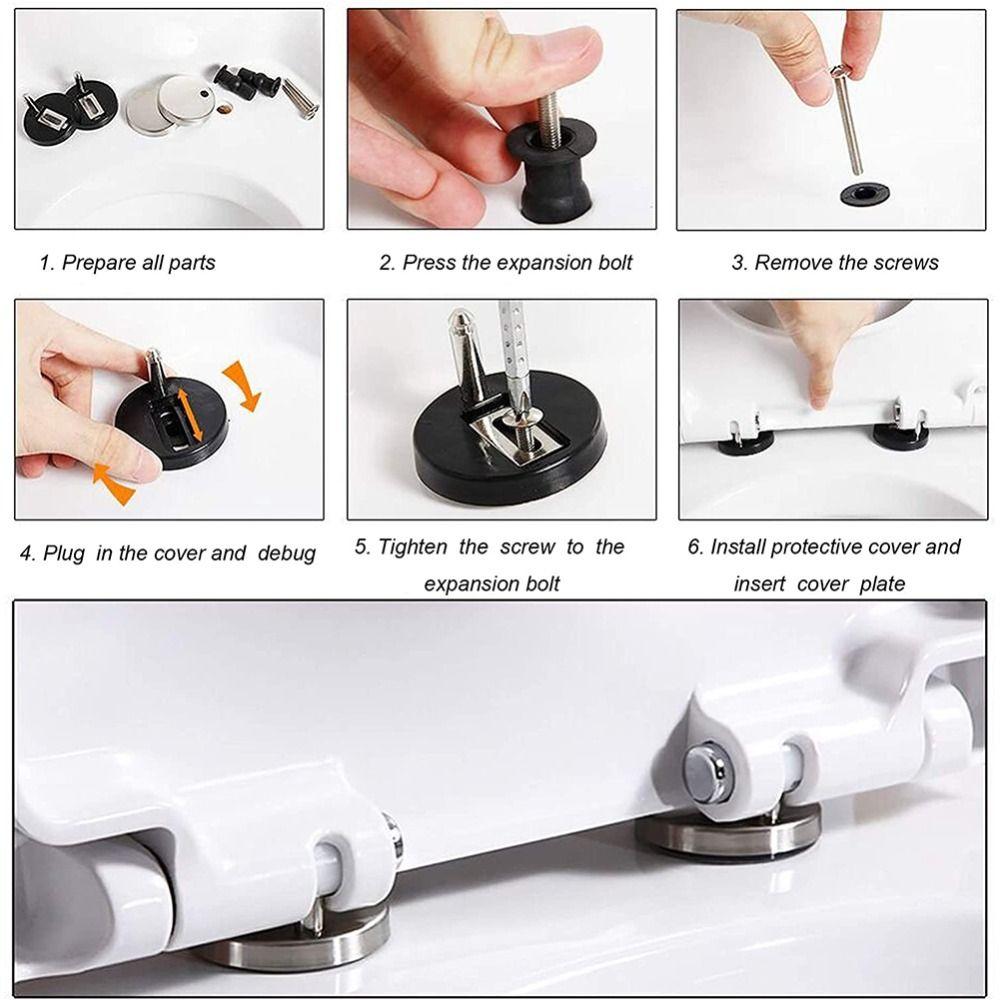 1. Prepare all parts

2. Press the expansion bolt

3. Remove the screws

4. Plug in the cover and debug

5. Tighten the screw to the expansion bolt

6. Install protective cover and insert cover plate