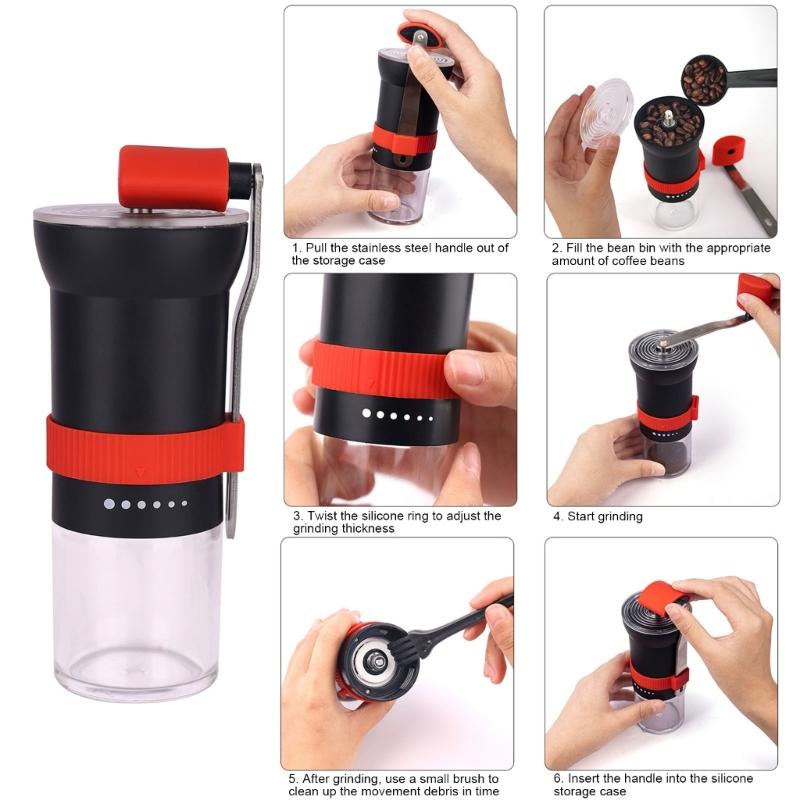 1. Pull the stainless steel handle out of the storage case

2. Fill the bean bin with the appropriate amount of coffee beans

3. Twist the silicone ring to adjust the grinding thickness

4. Start grinding

5. After grinding, use a small brush to clean up the movement debris in time

6. Insert the handle into the silicone storage case