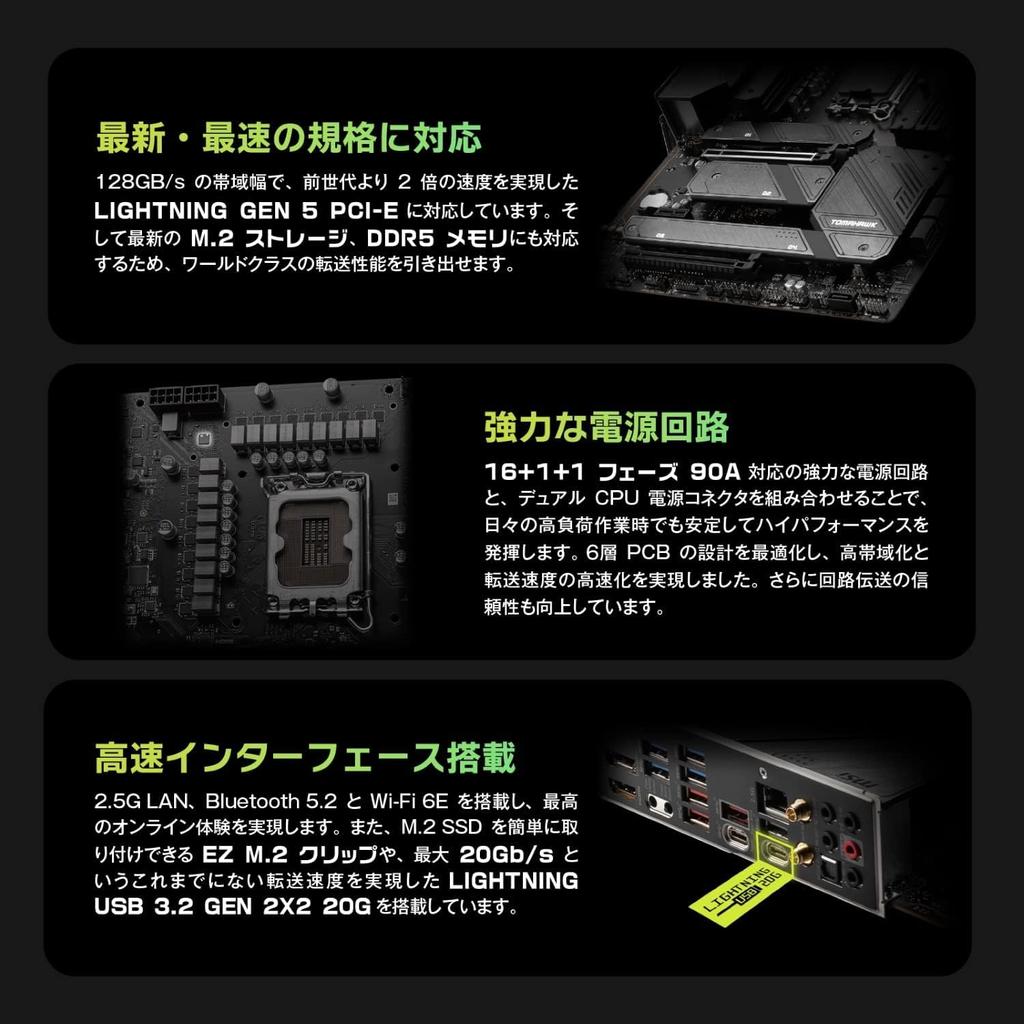 最新・最速の規格に対応

128GB/s の帯域幅で、前世代より 2 倍の速度を実現した LIGHTNING GEN 5 PCI-E に対応しています。そして最新の M.2 ストレージ、DDR5 メモリにも対応するため、ワールドクラスの転送性能を引き出せます。

TOMAHAWK

強力な電源回路

16+1+1 フェーズ 90A 対応の強力な電源回路と、デュアル CPU 電源コネクタを組み合わせることで、日々の高負荷作業時でも安定してハイパフォーマンスを発揮します。6層 PCB の設計を最適化し、高帯域化と転送速度の高速化を実現しました。さらに回路伝送の信頼性も向上しています。

高速インターフェース搭載

2.5G LAN、Bluetooth 5.2 と Wi-Fi 6E を搭載し、最高のオンライン体験を実現します。また、M.2 SSD を簡単に取り付けできる EZ M.2 クリップや、最大 20Gb/s というこれまでにない転送速度を実現した LIGHTNING USB 3.2 GEN 2X2 20G を搭載しています。

LIGHTNING USB 20G