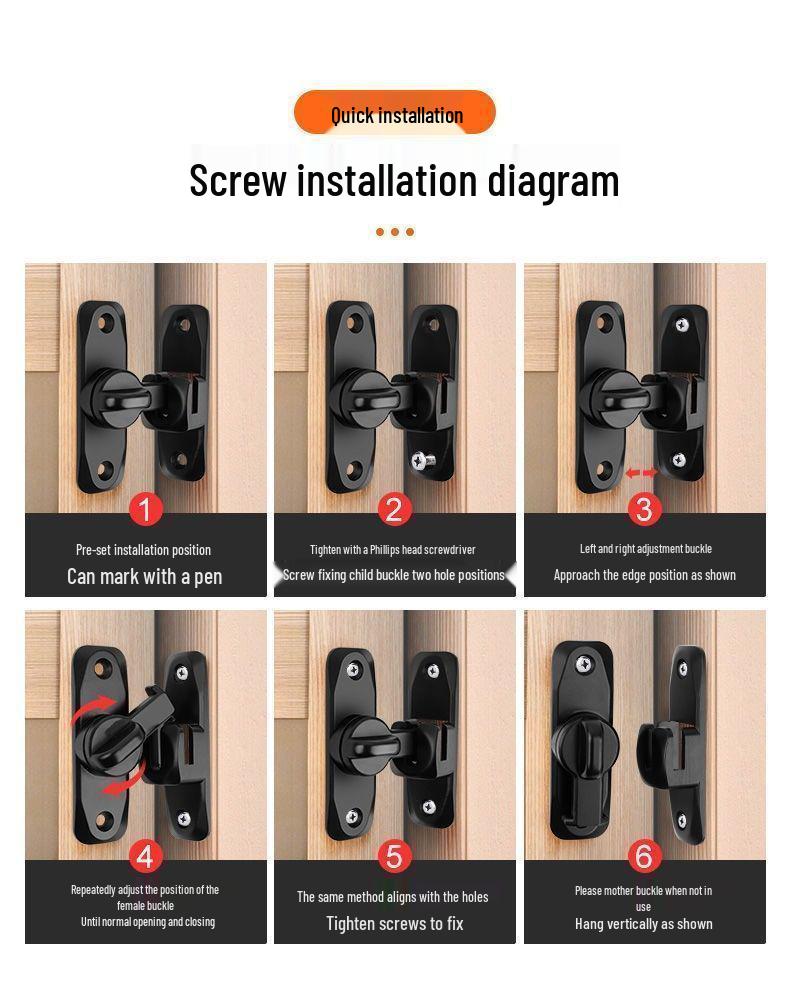 Quick installation

Screw installation diagram

1
Pre-set installation position
Can mark with a pen

2
Tighten with a Phillips head screwdriver
Screw fixing child buckle two hole positions

3
Left and right adjustment buckle
Approach the edge position as shown

4
Repeatedly adjust the position of the female buckle
Until normal opening and closing

5
The same method aligns with the holes
Tighten screws to fix

6
Please mother buckle when not in use
Hang vertically as shown