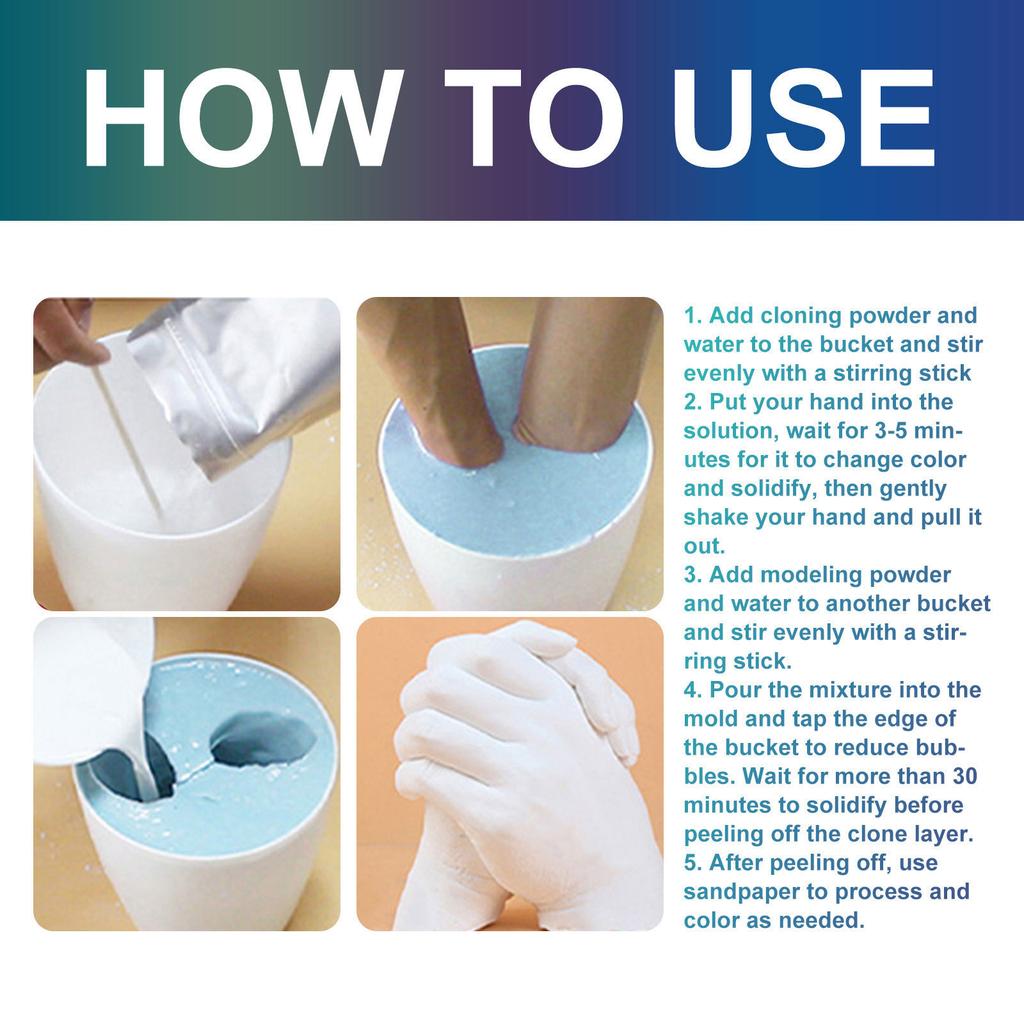 HOW TO USE

1. Add cloning powder and water to the bucket and stir evenly with a stirring stick
2. Put your hand into the solution, wait for 3-5 minutes for it to change color and solidify, then gently shake your hand and pull it out.
3. Add modeling powder and water to another bucket and stir evenly with a stirring stick.
4. Pour the mixture into the mold and tap the edge of the bucket to reduce bubbles. Wait for more than 30 minutes to solidify before peeling off the clone layer.
5. After peeling off, use sandpaper to process and color as needed.