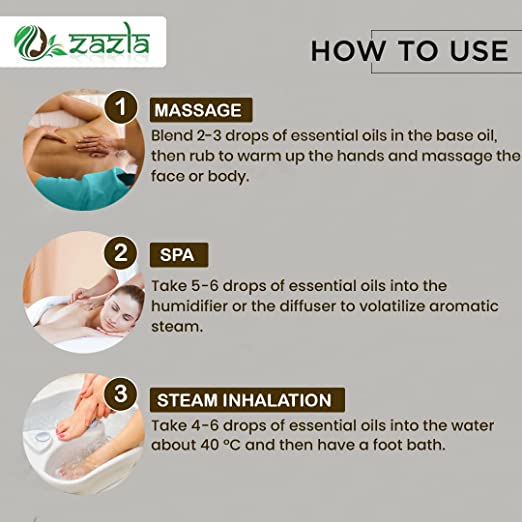 zazla

HOW TO USE

1
MASSAGE
Blend 2-3 drops of essential oils in the base oil, then rub to warm up the hands and massage the face or body.

2
SPA
Take 5-6 drops of essential oils into the humidifier or the diffuser to volatilize aromatic steam.

3
STEAM INHALATION
Take 4-6 drops of essential oils into the water about 40 °C and then have a foot bath.