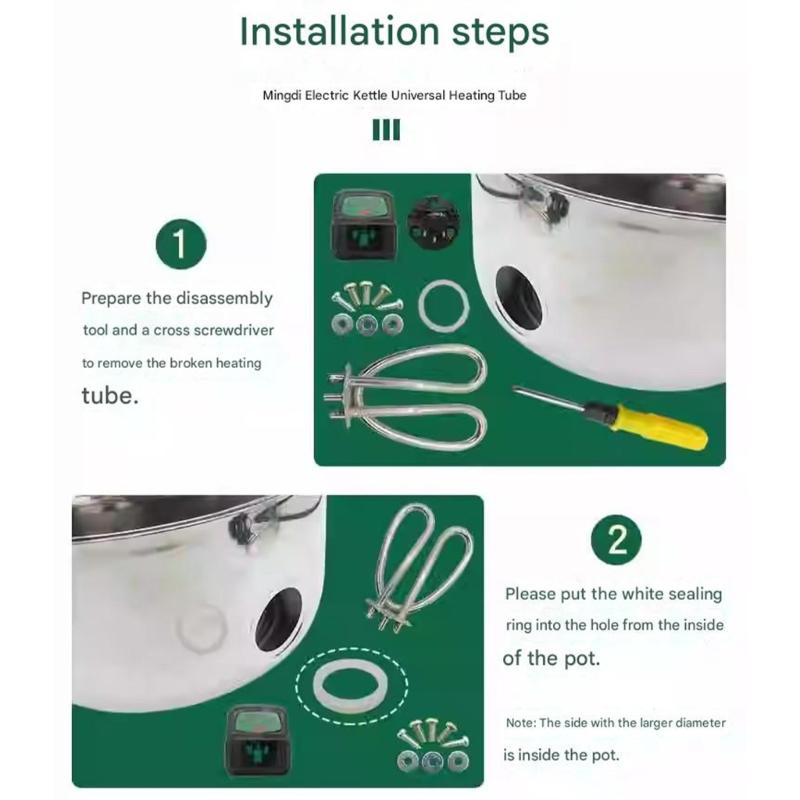 Installation steps

Mingdi Electric Kettle Universal Heating Tube

1

Prepare the disassembly tool and a cross screwdriver to remove the broken heating tube.

2

Please put the white sealing ring into the hole from the inside of the pot.

Note: The side with the larger diameter is inside the pot.