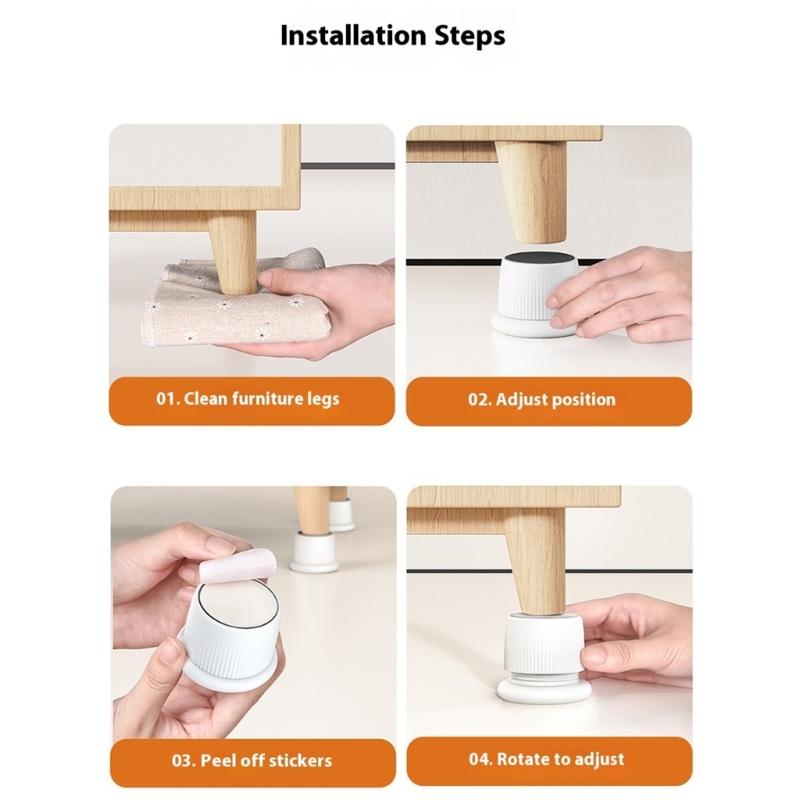 Installation Steps

01. Clean furniture legs

02. Adjust position

03. Peel off stickers

04. Rotate to adjust