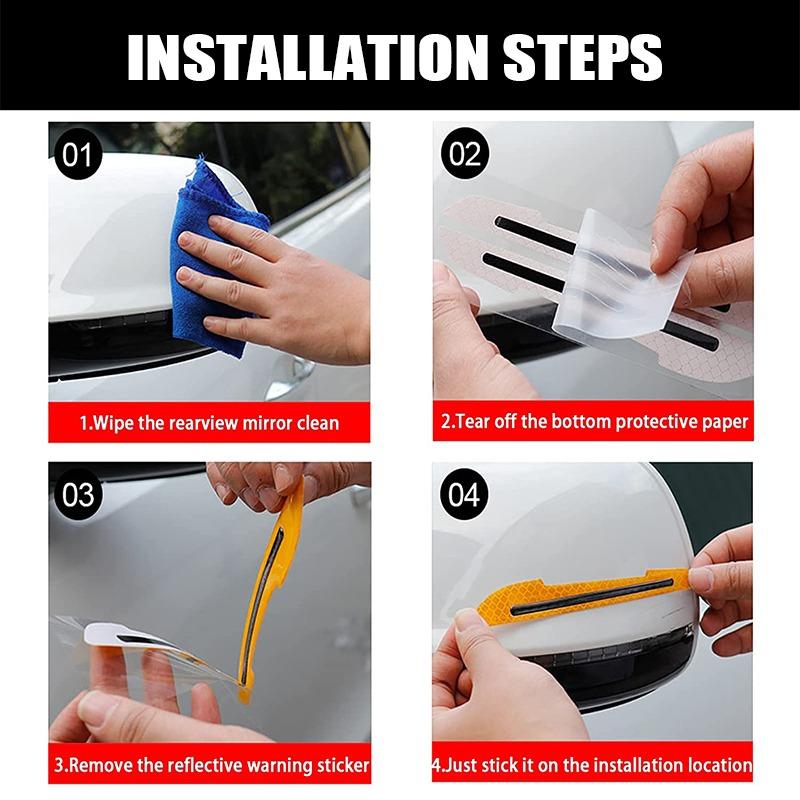 INSTALLATION STEPS

01

1.Wipe the rearview mirror clean

02

2.Tear off the bottom protective paper

03

3.Remove the reflective warning sticker

04

4.Just stick it on the installation location