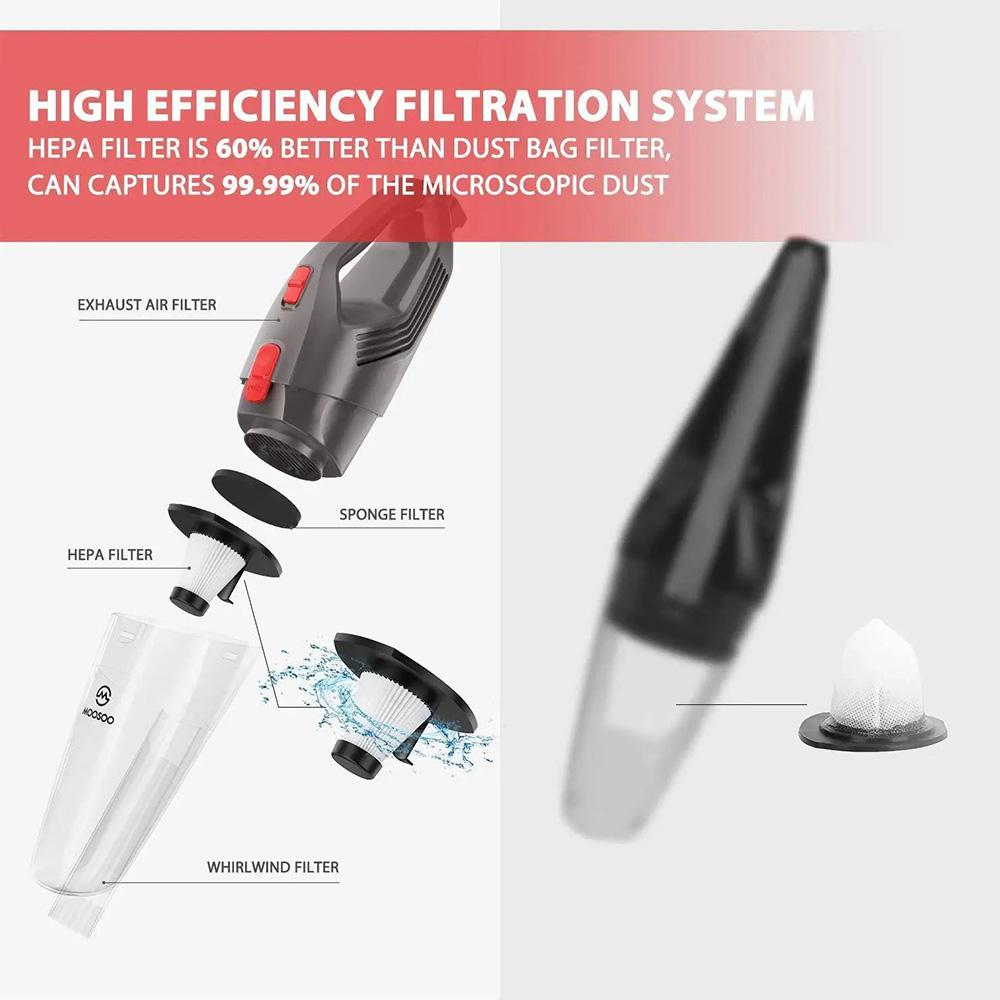 HIGH EFFICIENCY FILTRATION SYSTEM
HEPA FILTER IS 60% BETTER THAN DUST BAG FILTER, CAN CAPTURES 99.99% OF THE MICROSCOPIC DUST

EXHAUST AIR FILTER

SPONGE FILTER

HEPA FILTER

MOOSOO

WHIRLWIND FILTER