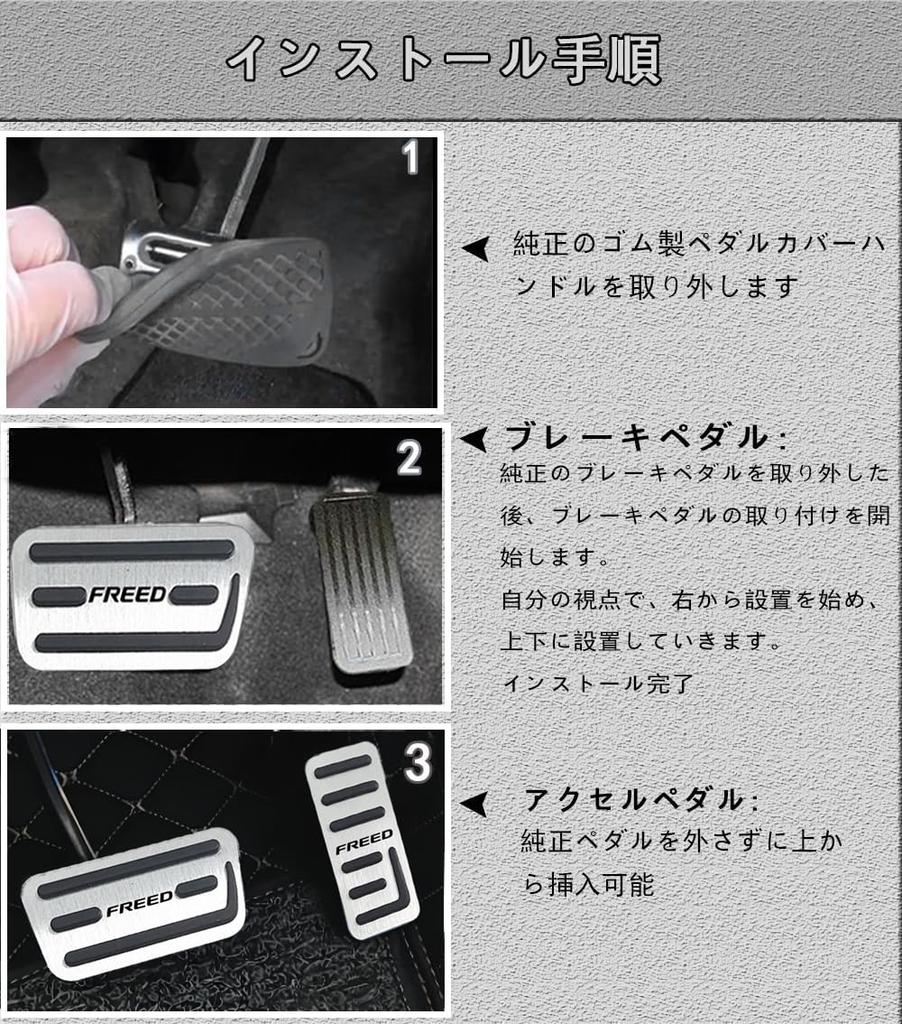 インストール手順

1

純正のゴム製ペダルカバーハンドルを取り外します

2

FREED

ブレーキペダル:
純正のブレーキペダルを取り外した後、ブレーキペダルの取り付けを開始します。
自分の視点で、右から設置を始め、上下に設置していきます。
インストール完了

3

FREED

FREED

アクセルペダル:
純正ペダルを外さずに上から挿入可能