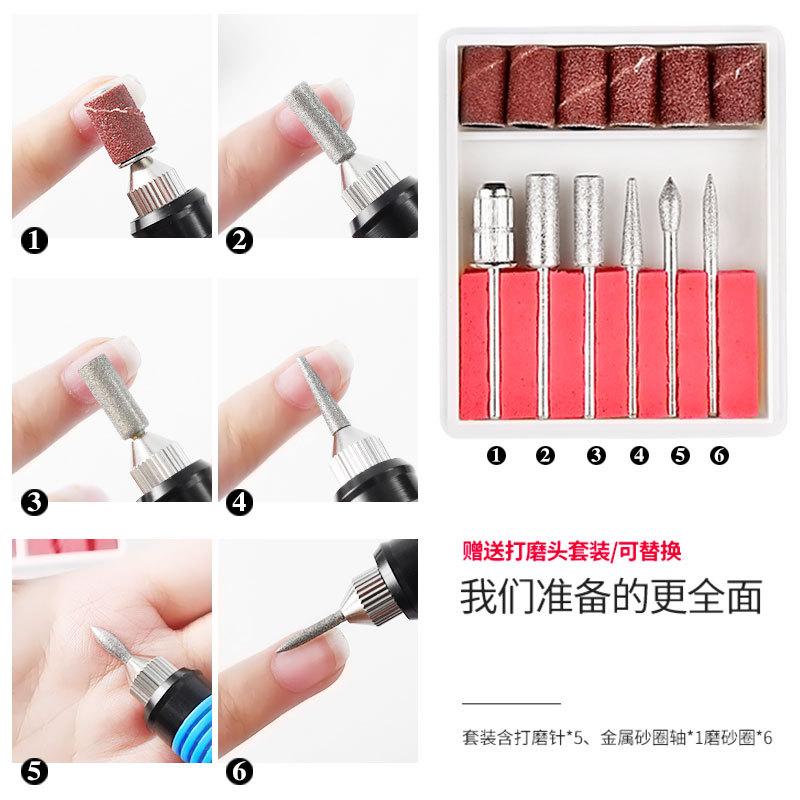 ❶ ❷

❸ ❹

❺ ❻

❶ ❷ ❸ ❹ ❺ ❻

赠送打磨头套装/可替换

我们准备的更全面

套装含打磨针*5、金属砂圈轴*1磨砂圈*6