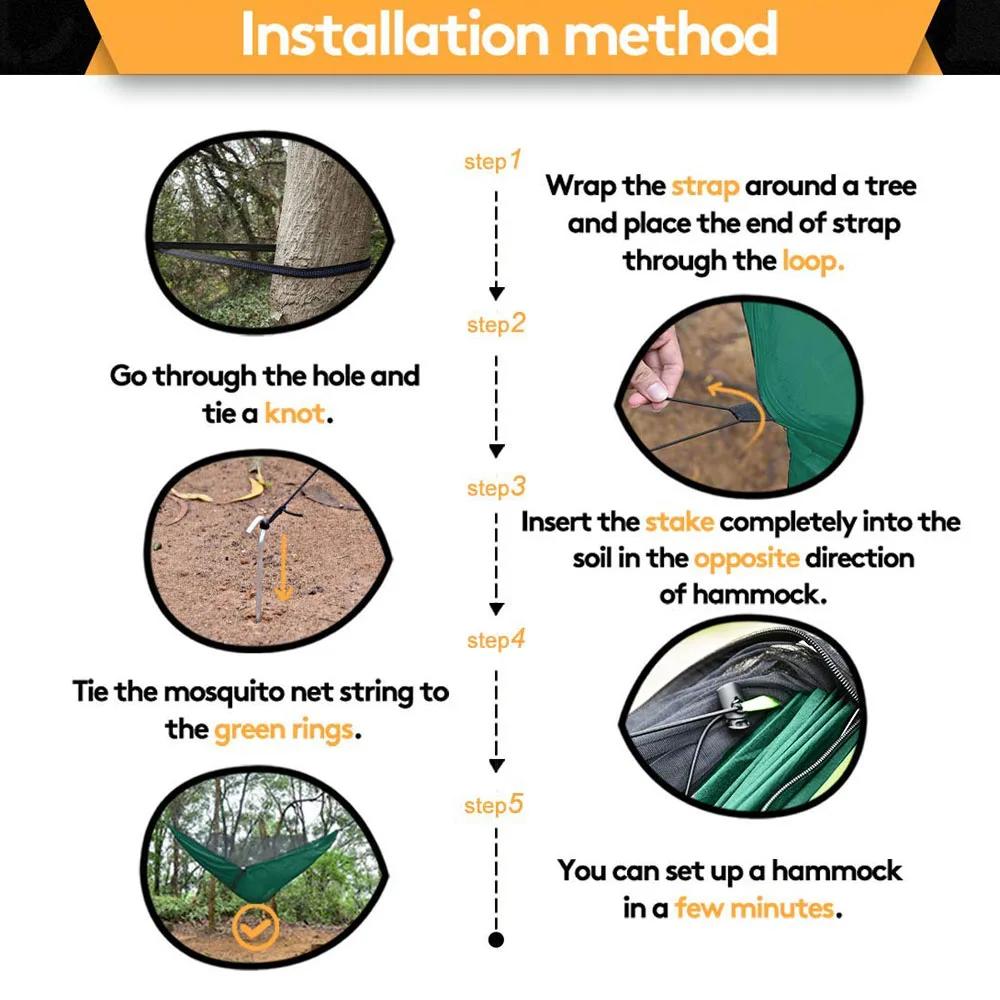 Installation method

step1

Wrap the strap around a tree and place the end of strap through the loop.

step2

Go through the hole and tie a knot.

step3

Insert the stake completely into the soil in the opposite direction of hammock.

step4

Tie the mosquito net string to the green rings.

step5

You can set up a hammock in a few minutes.