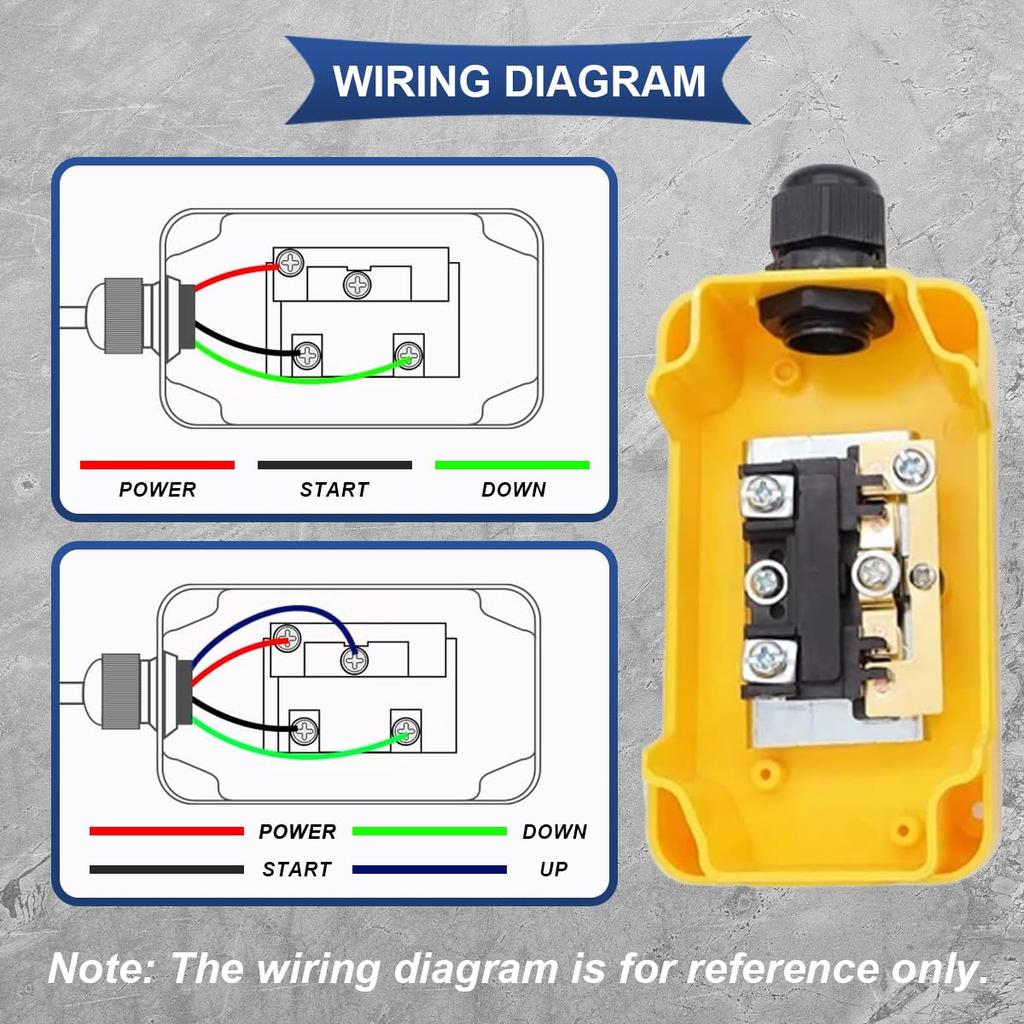 WIRING DIAGRAM

POWER
START
DOWN

POWER
DOWN
START
UP

Note: The wiring diagram is for reference only.