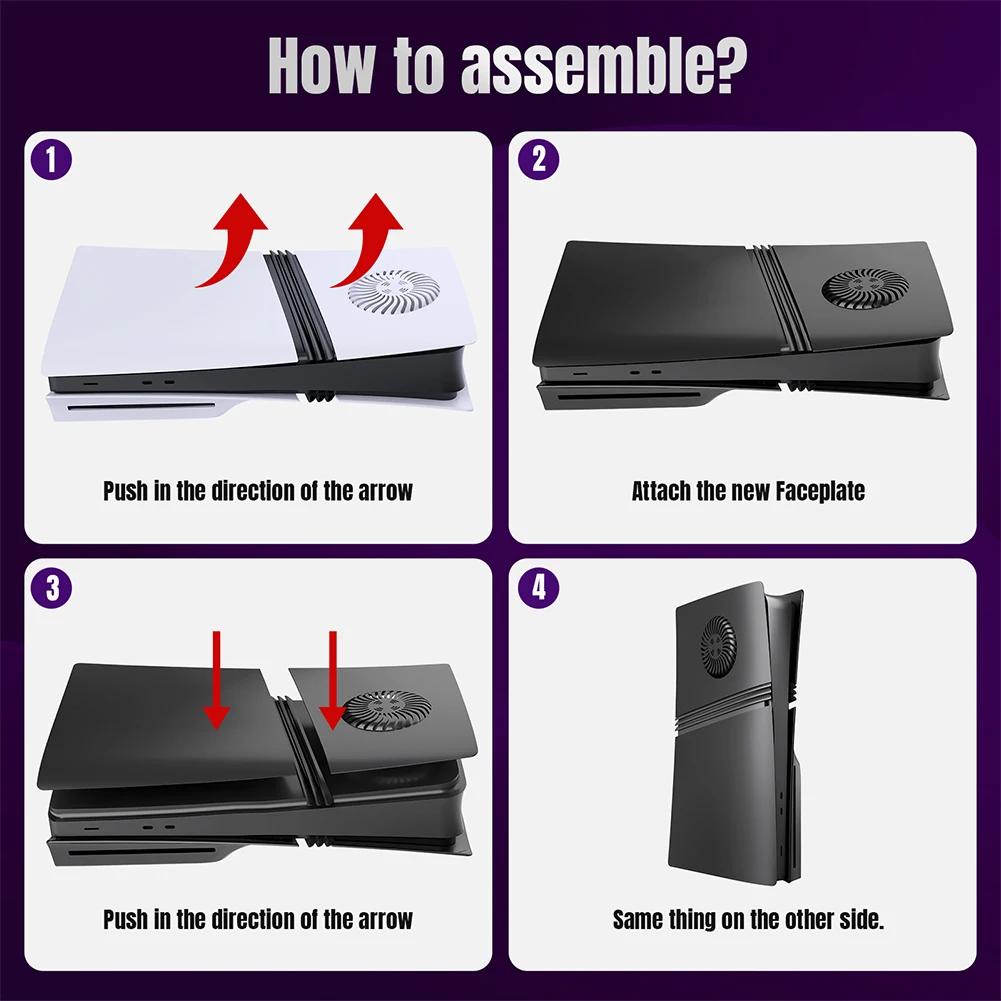 How to assemble?

1

Push in the direction of the arrow

2

Attach the new Faceplate

3

Push in the direction of the arrow

4

Same thing on the other side.