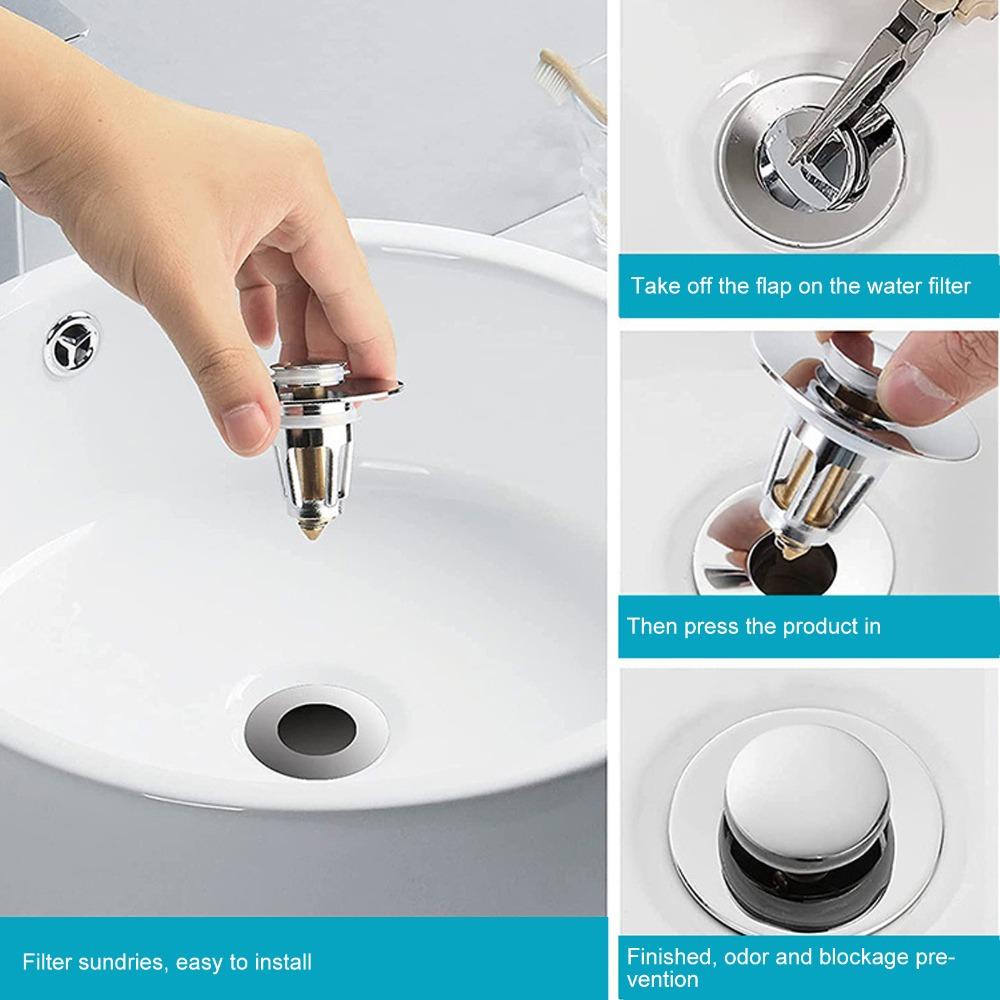 Filter sundries, easy to install

Take off the flap on the water filter

Then press the product in

Finished, odor and blockage prevention