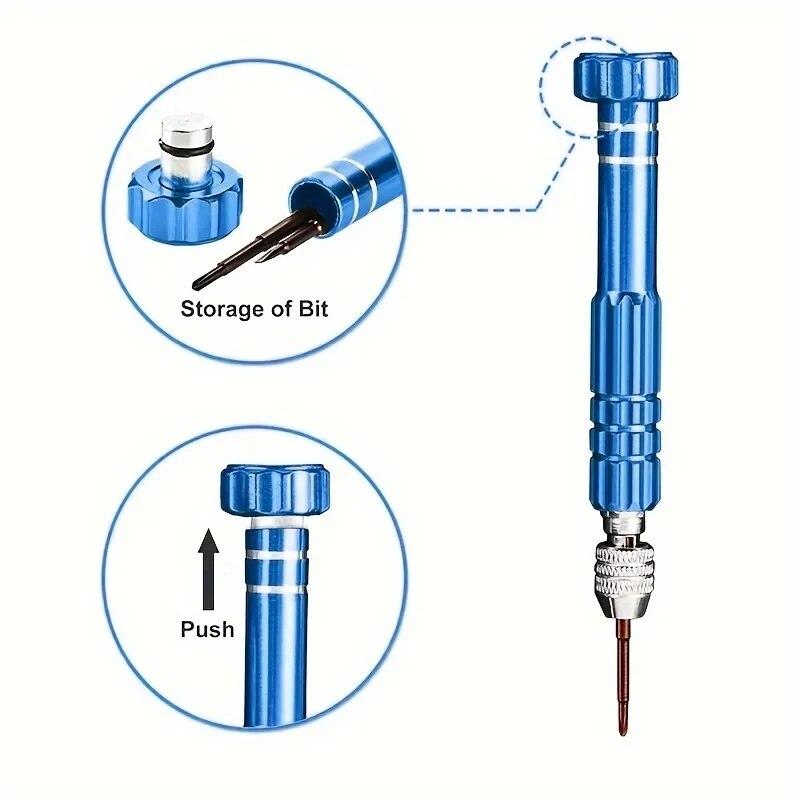 Storage of Bit

Push