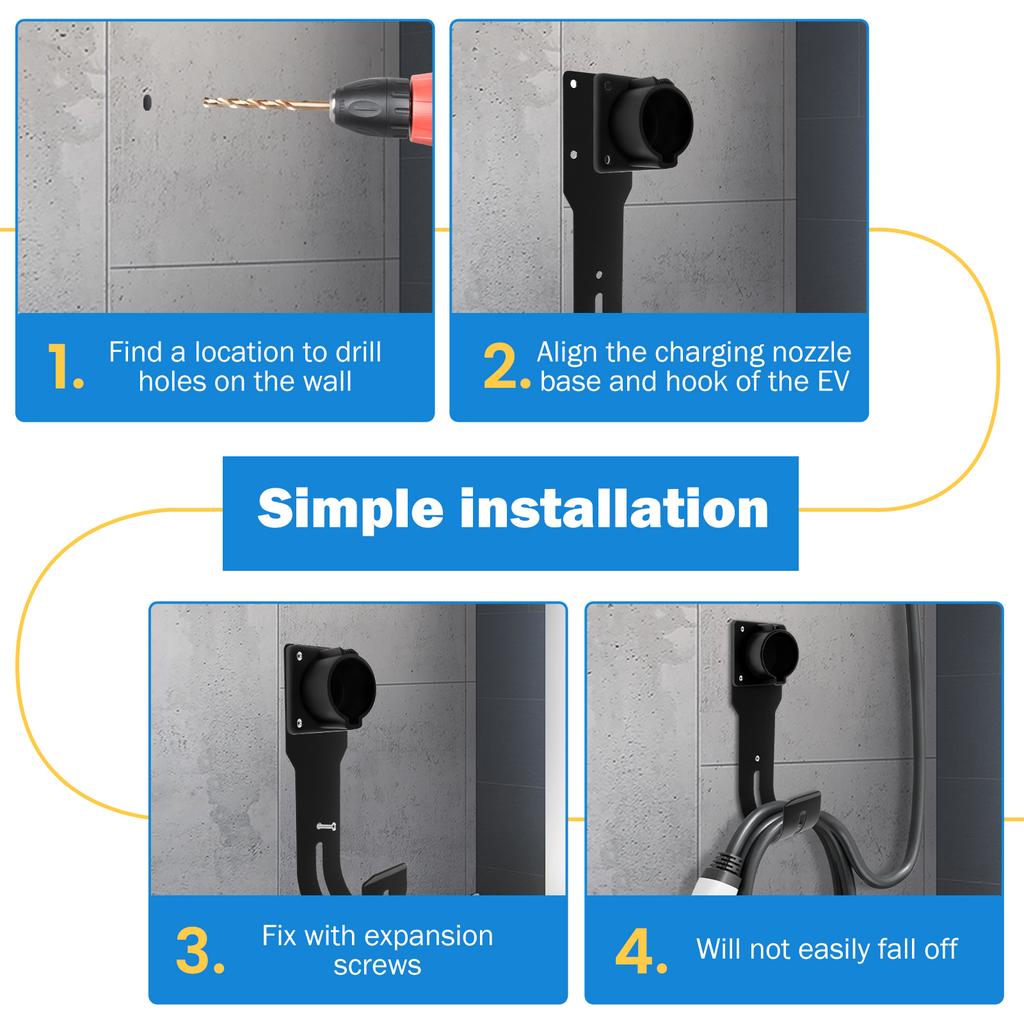 1. Find a location to drill holes on the wall

2. Align the charging nozzle base and hook of the EV

Simple installation

3. Fix with expansion screws

4. Will not easily fall off