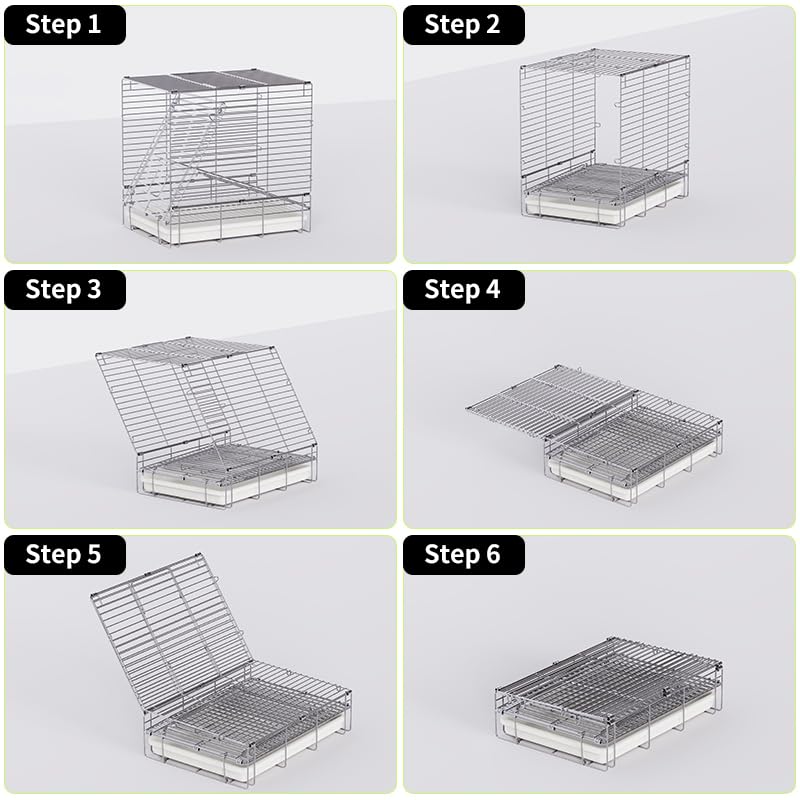 Step 1

Step 2

Step 3

Step 4

Step 5

Step 6