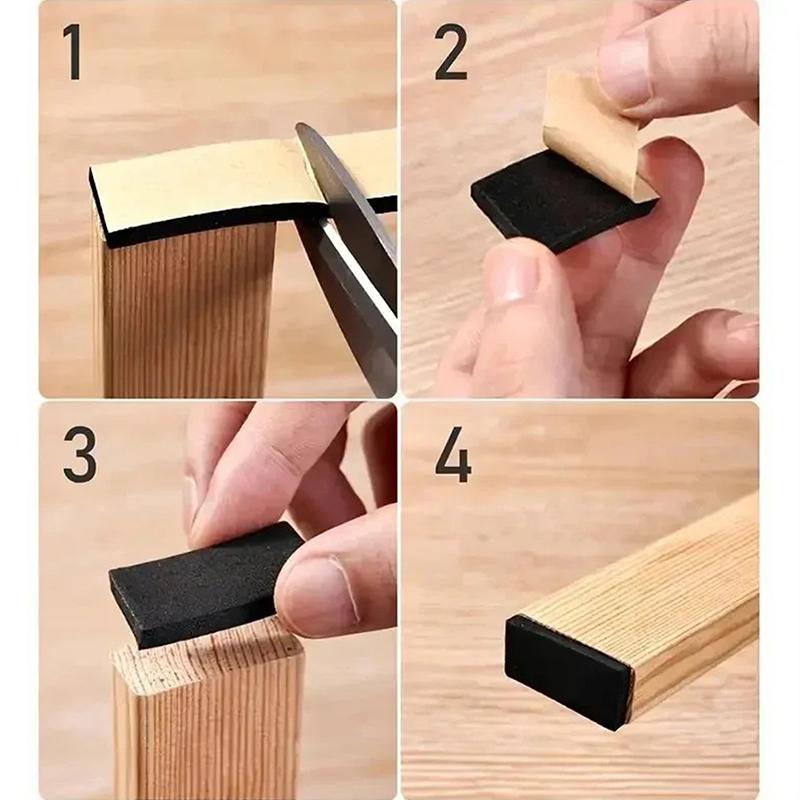 1

2

3

4