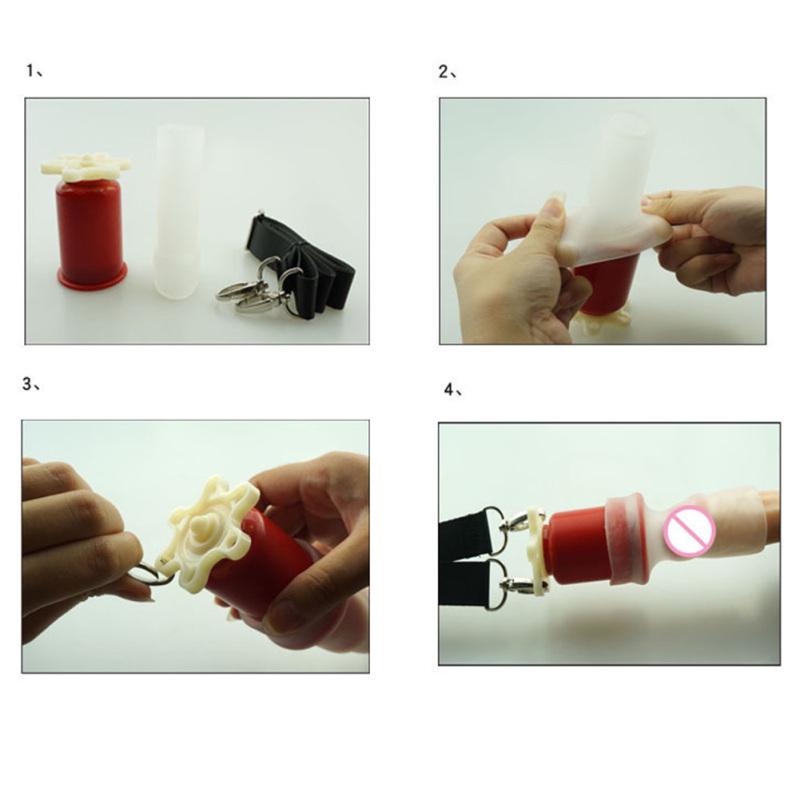 1、

2、

3、

4、